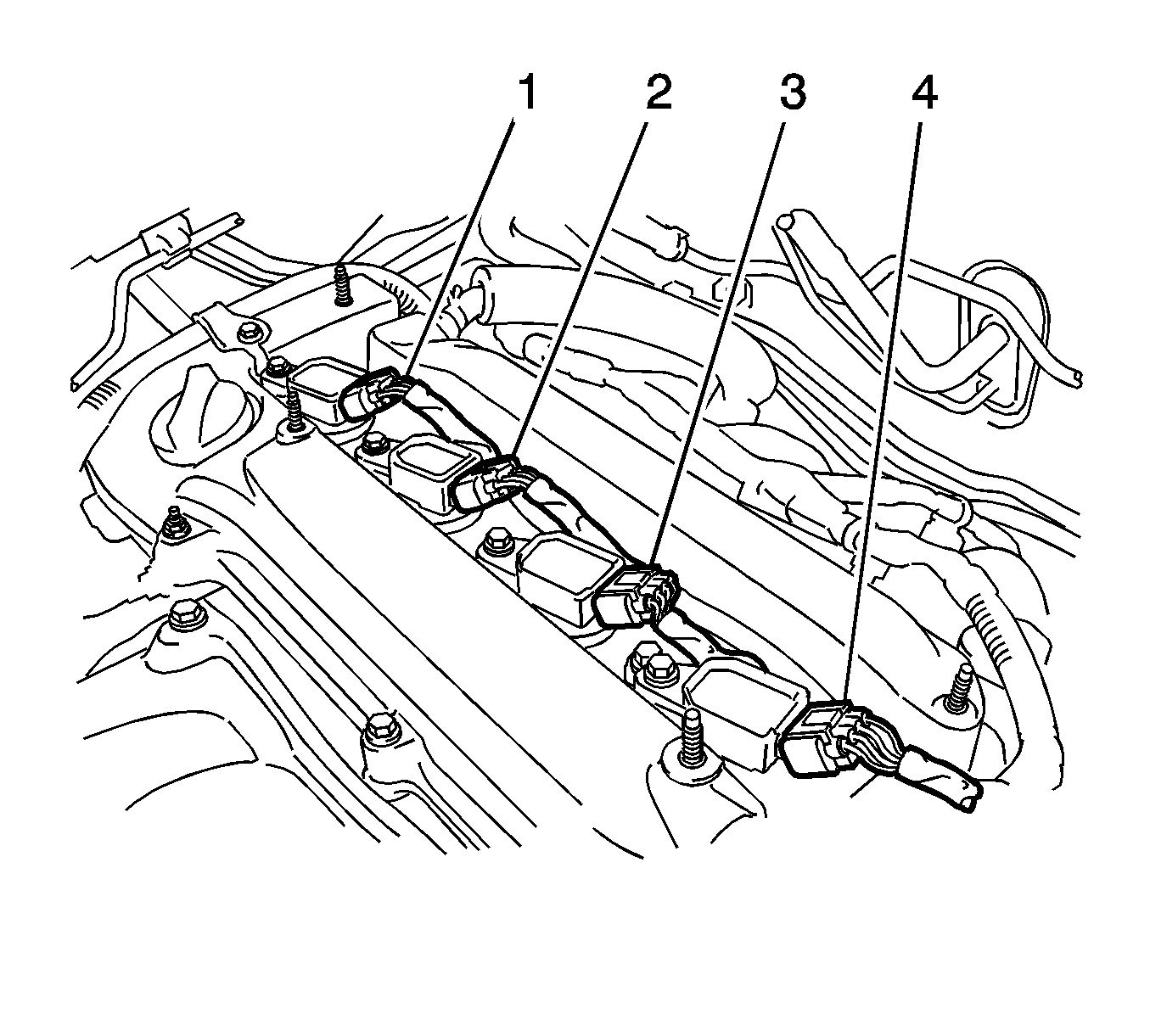 1
2
3
4