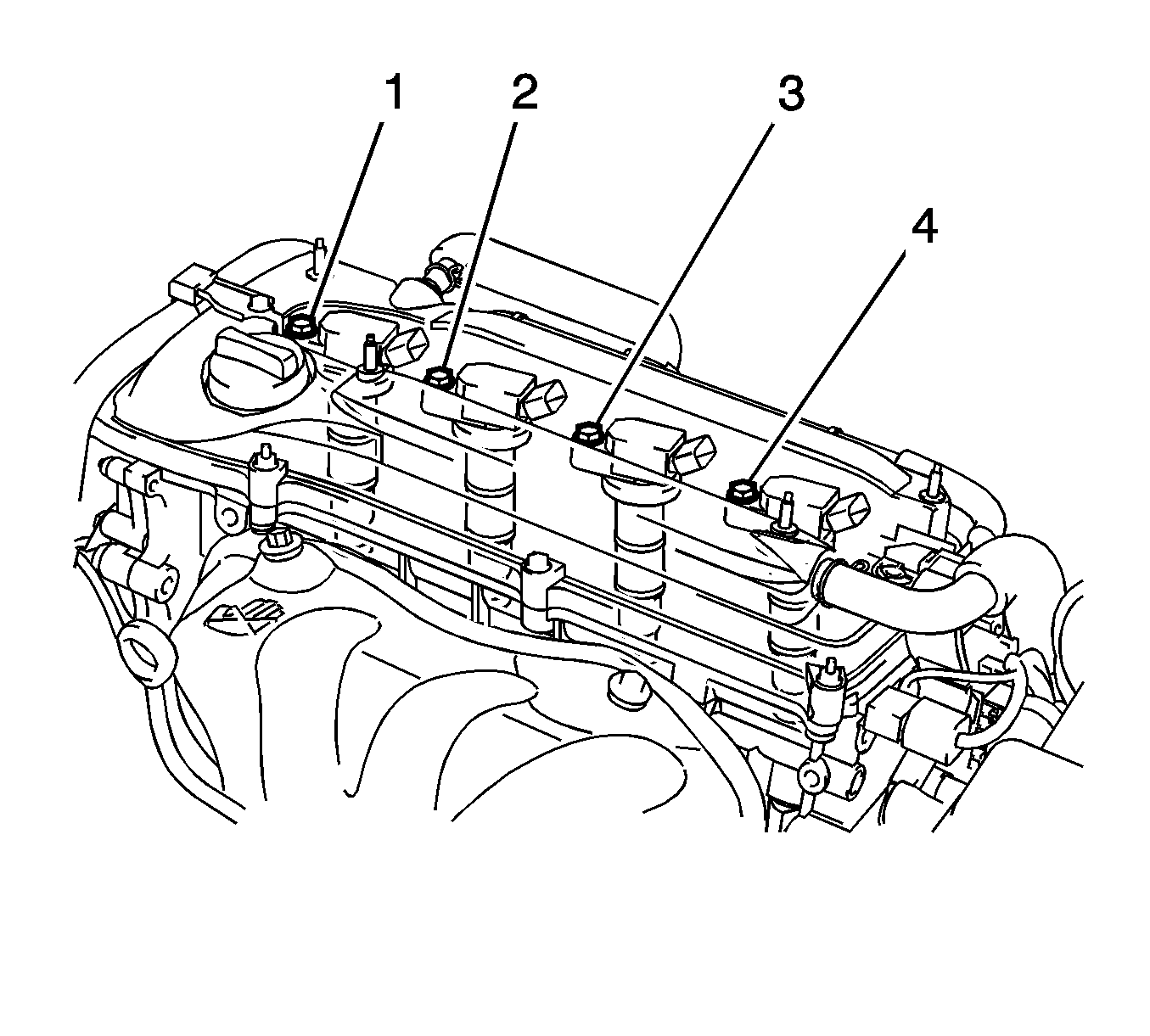 1
2
3
4