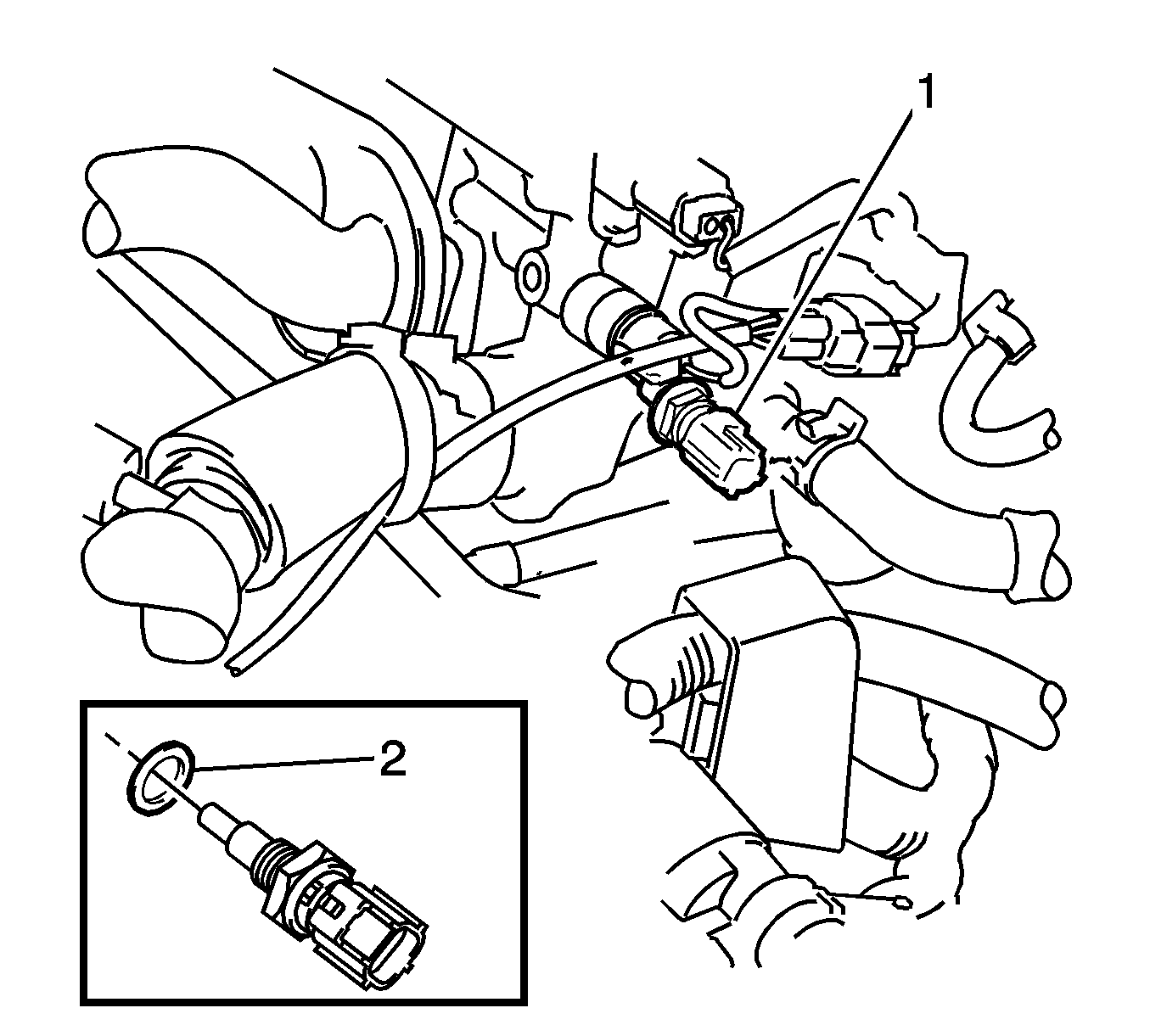 1

2