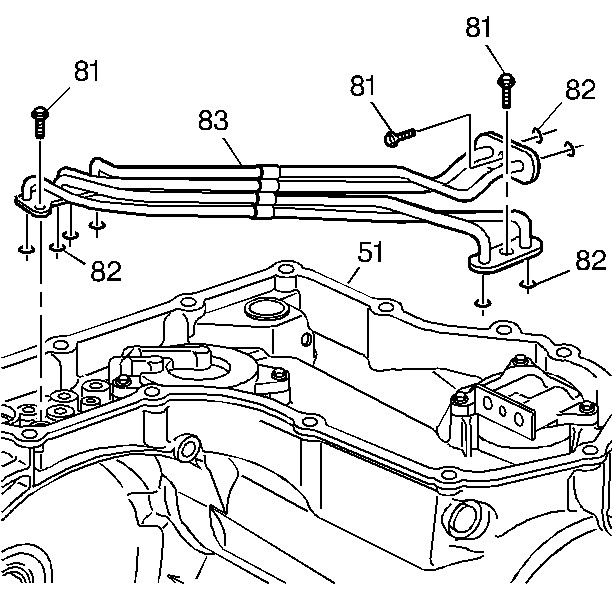 81
81
81
82
83
82
51
82