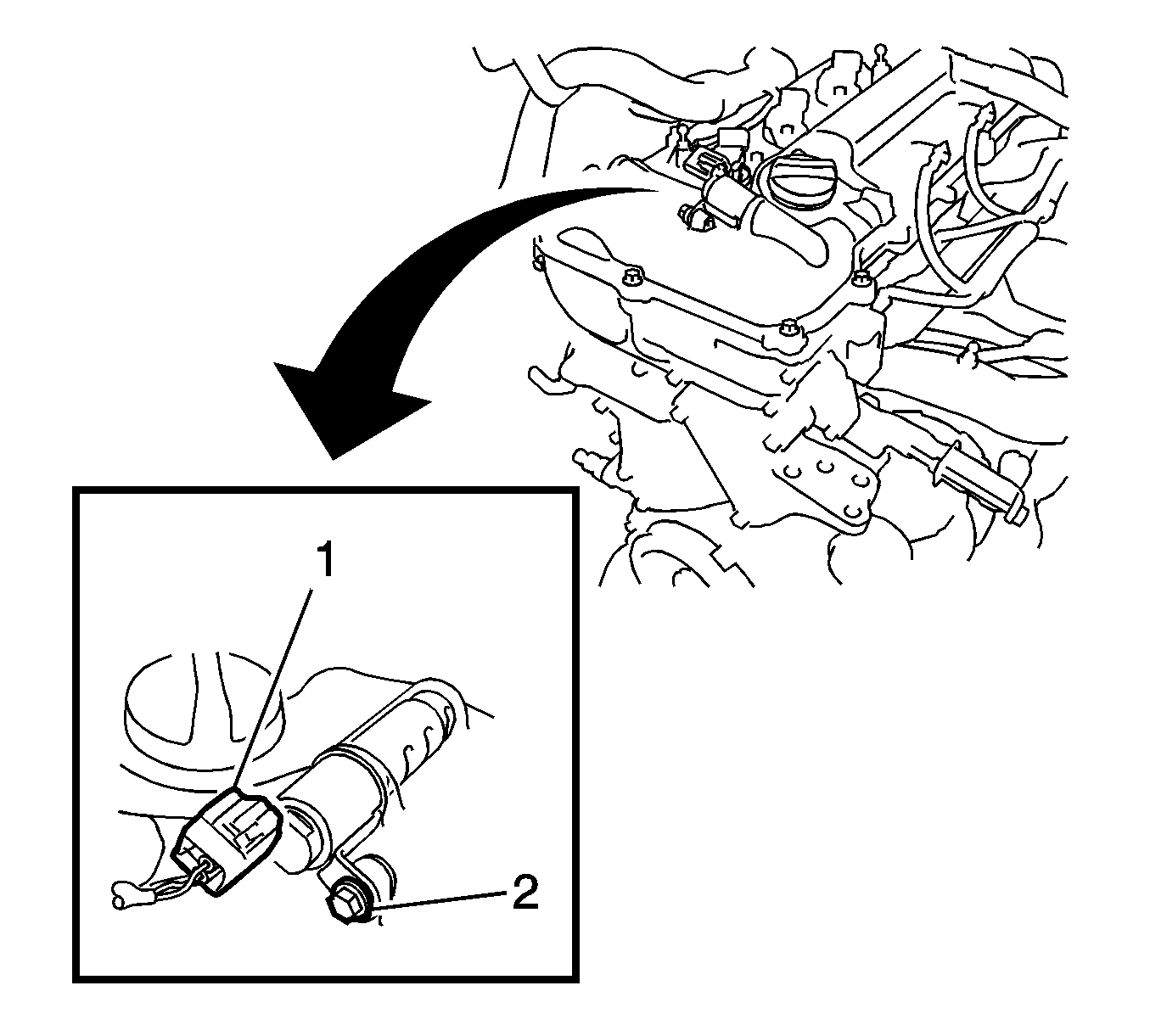 1
2