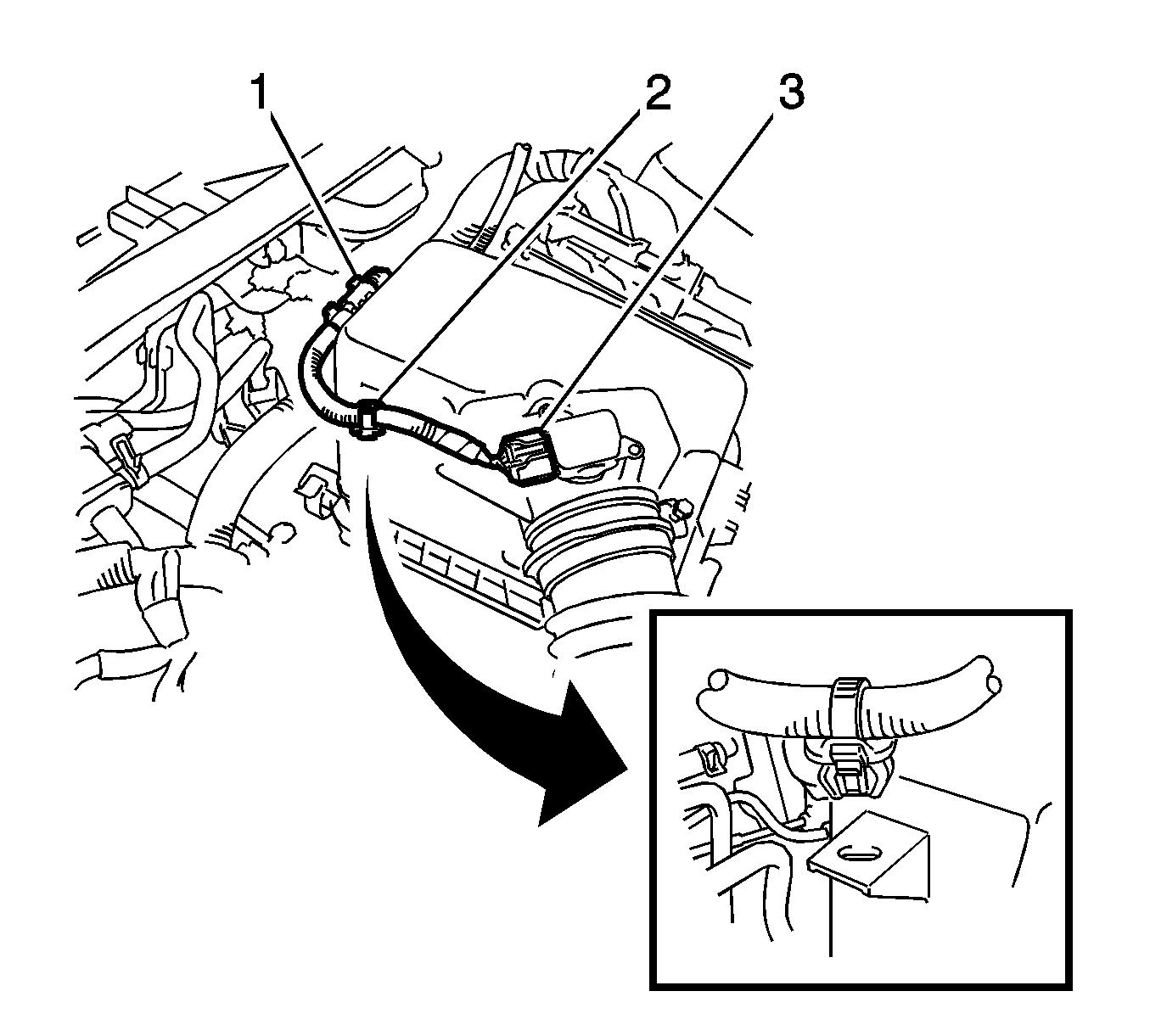 1
2
3