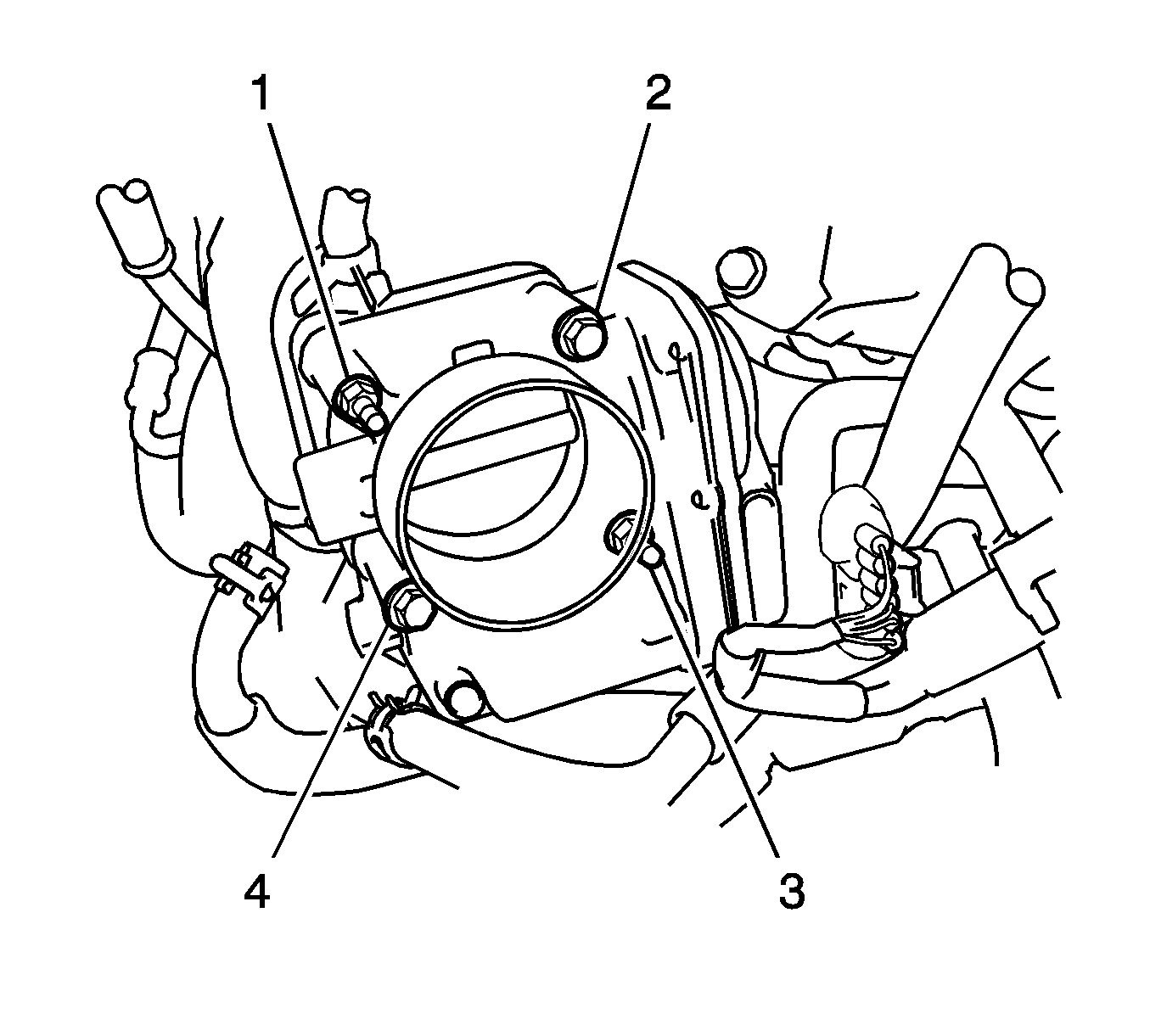 1
2
4
3