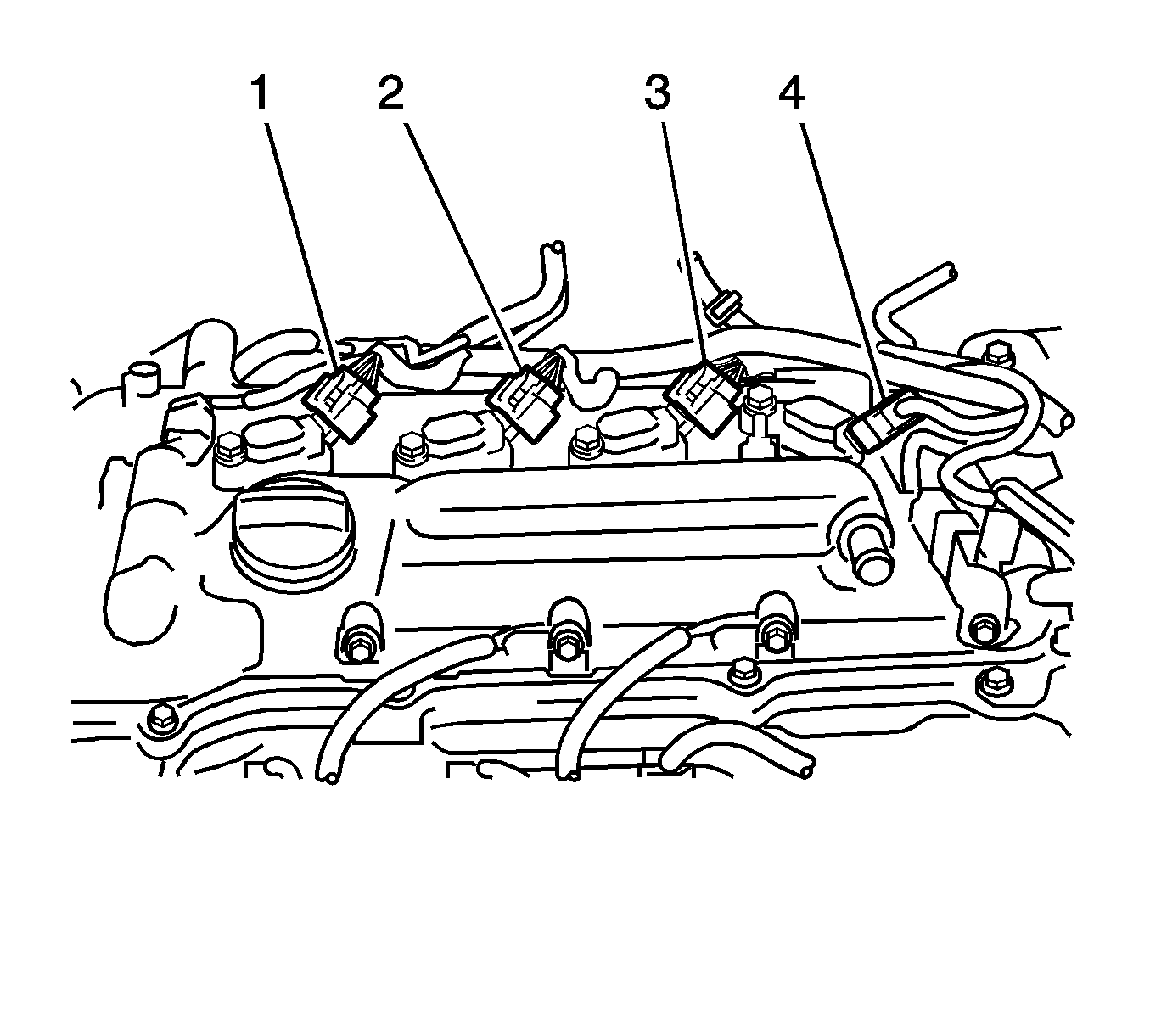 1 2 3 4