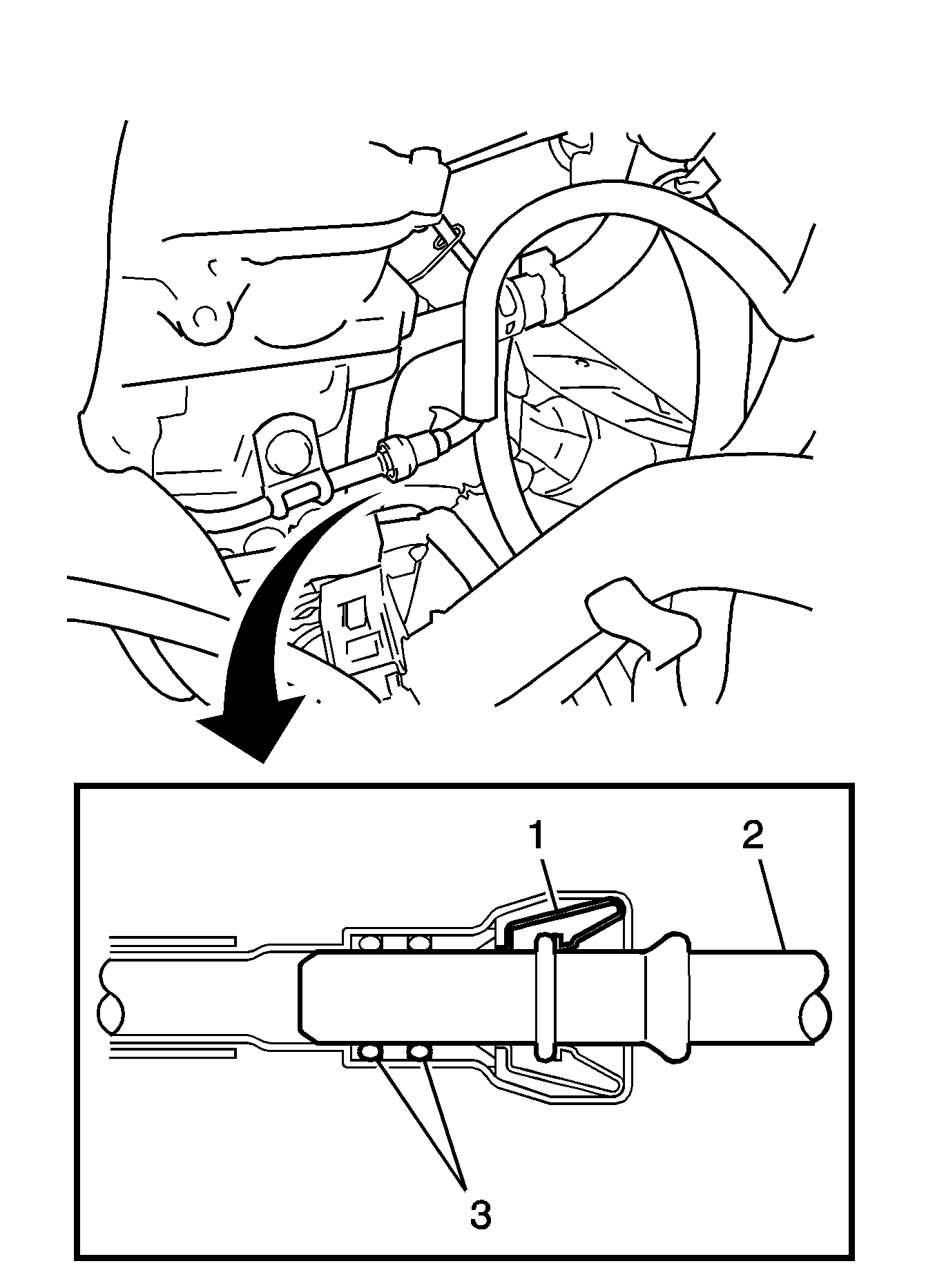 1
2
3