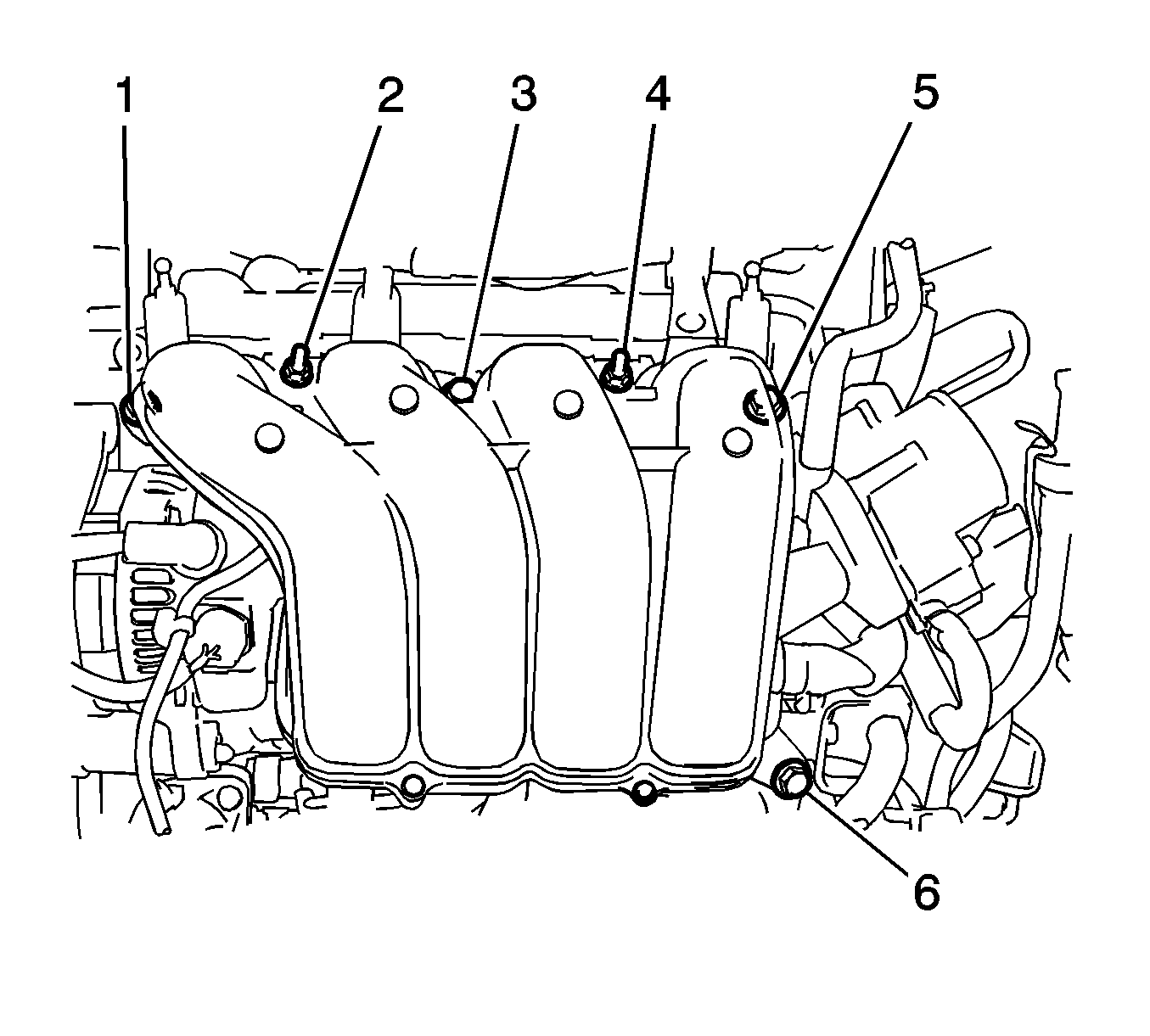 1 2 3 4 5

6