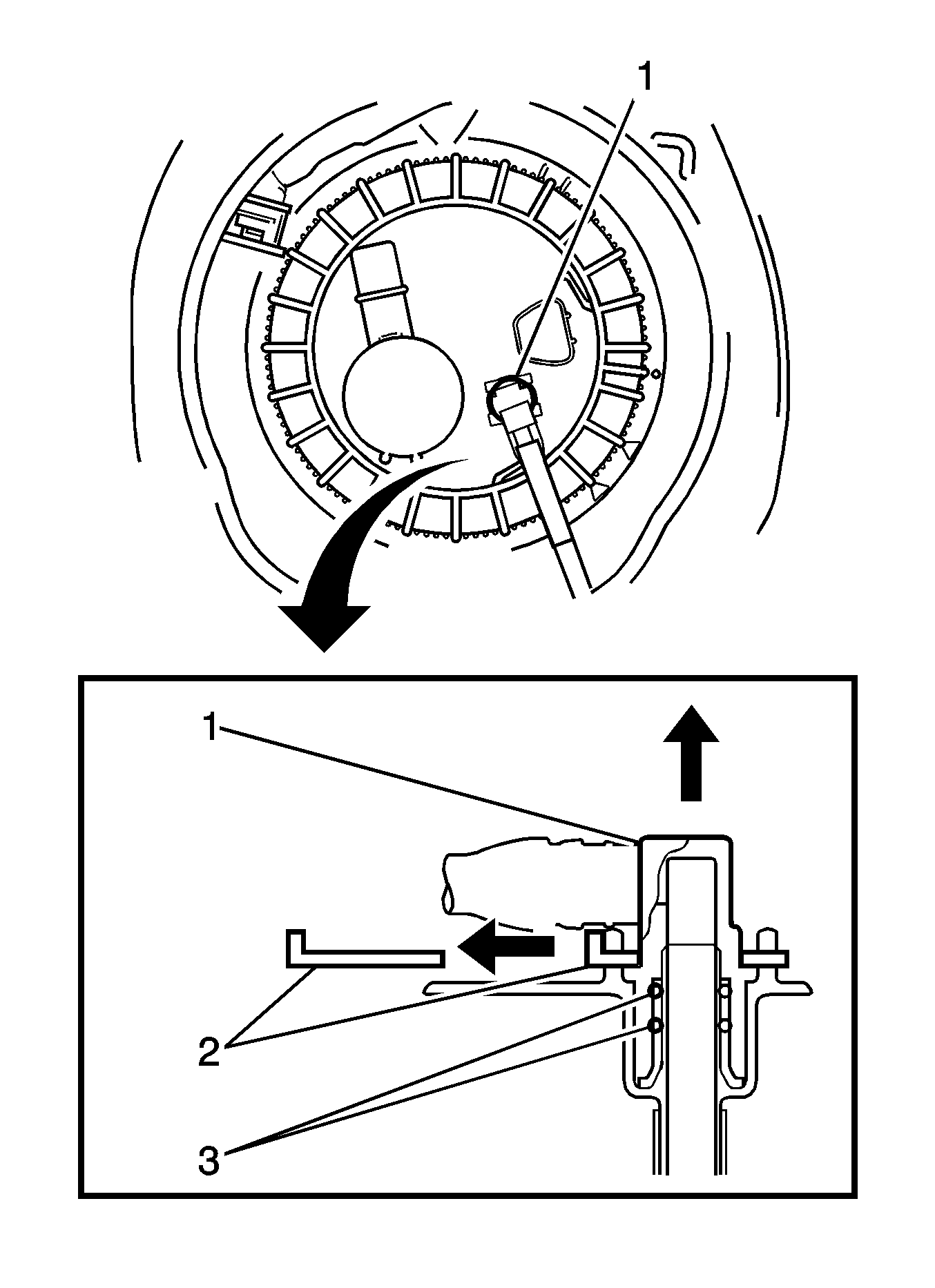 1

1

2

3