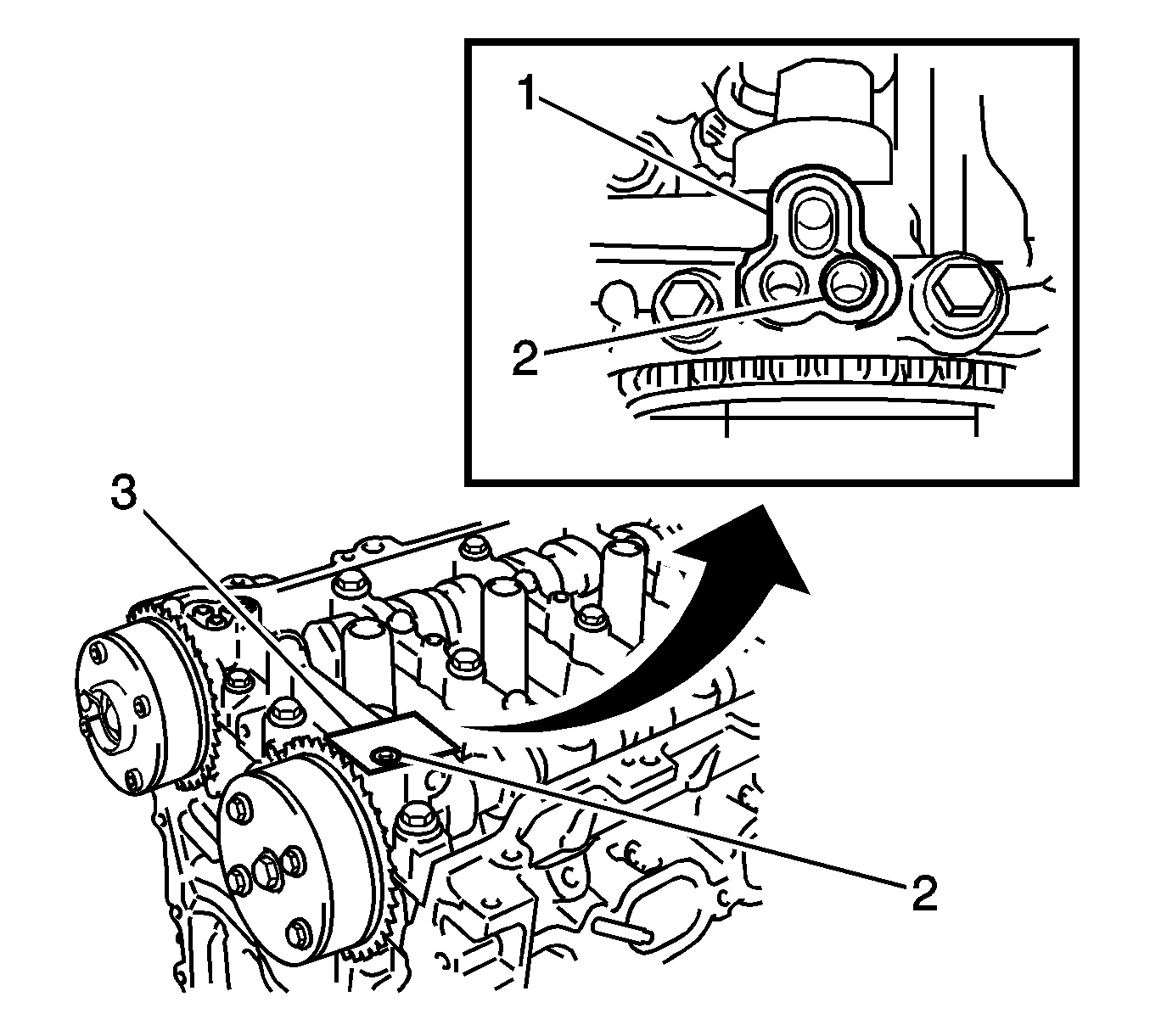 1
2
3
2