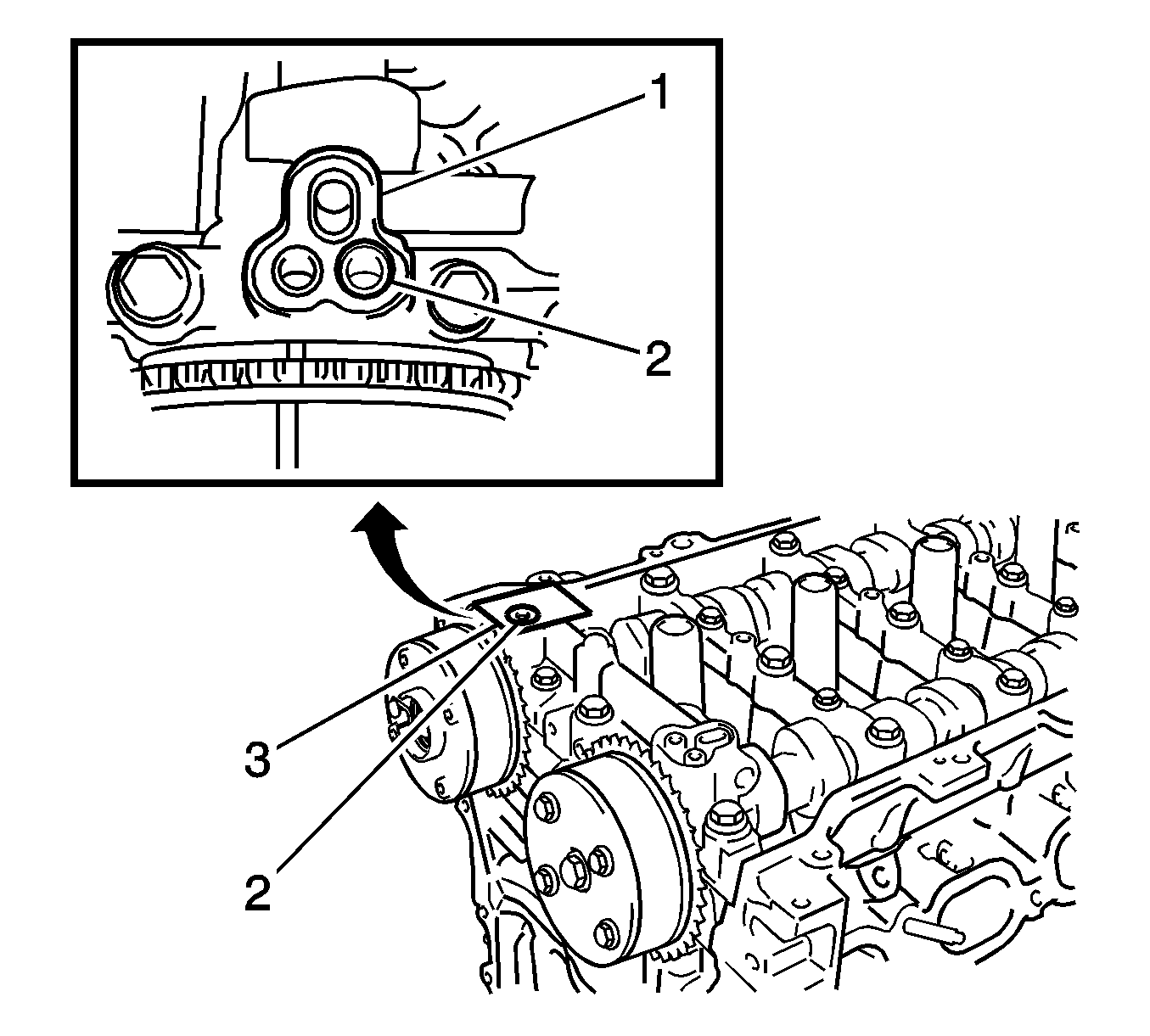 1
2
3
2