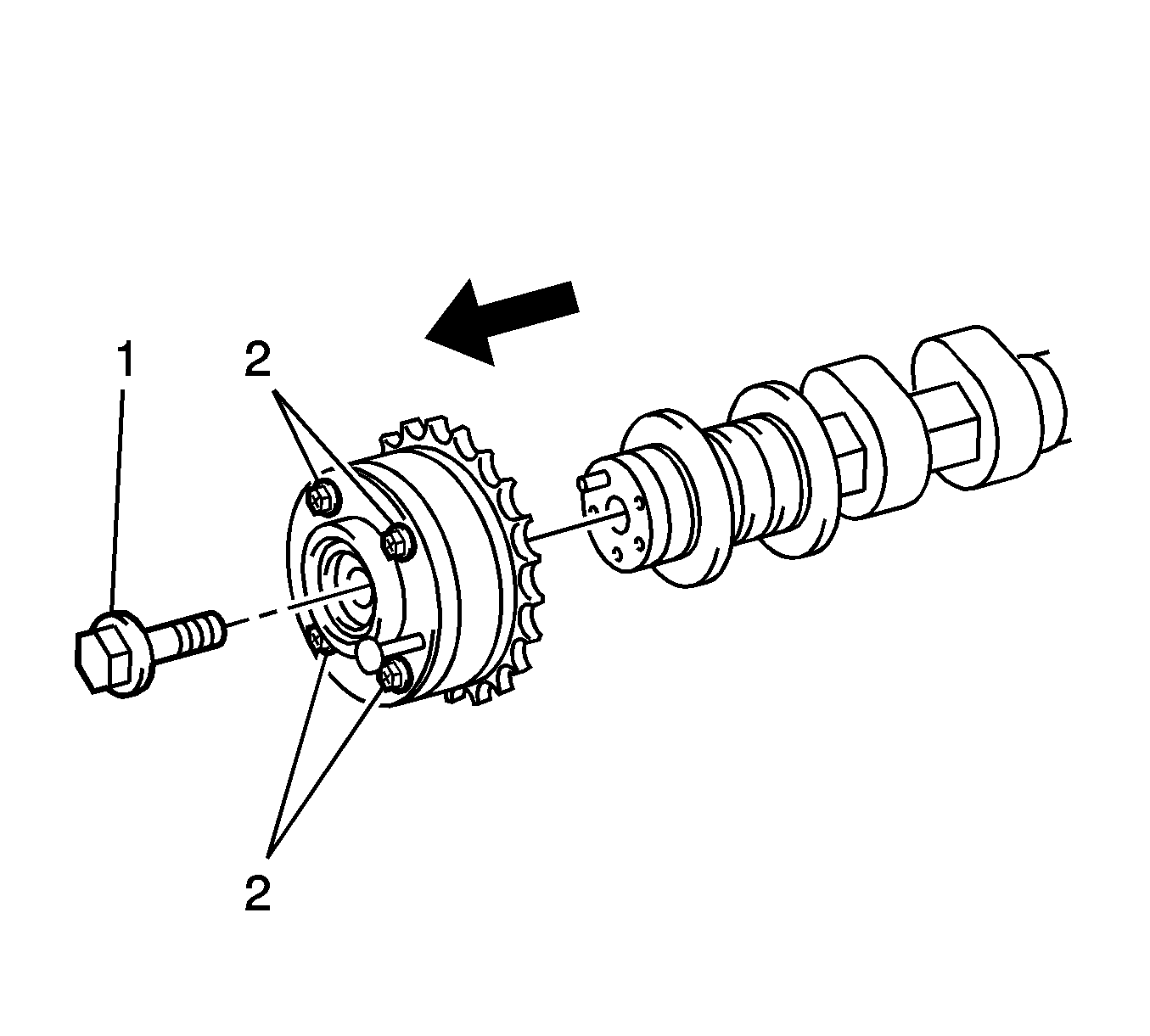 1
2
2