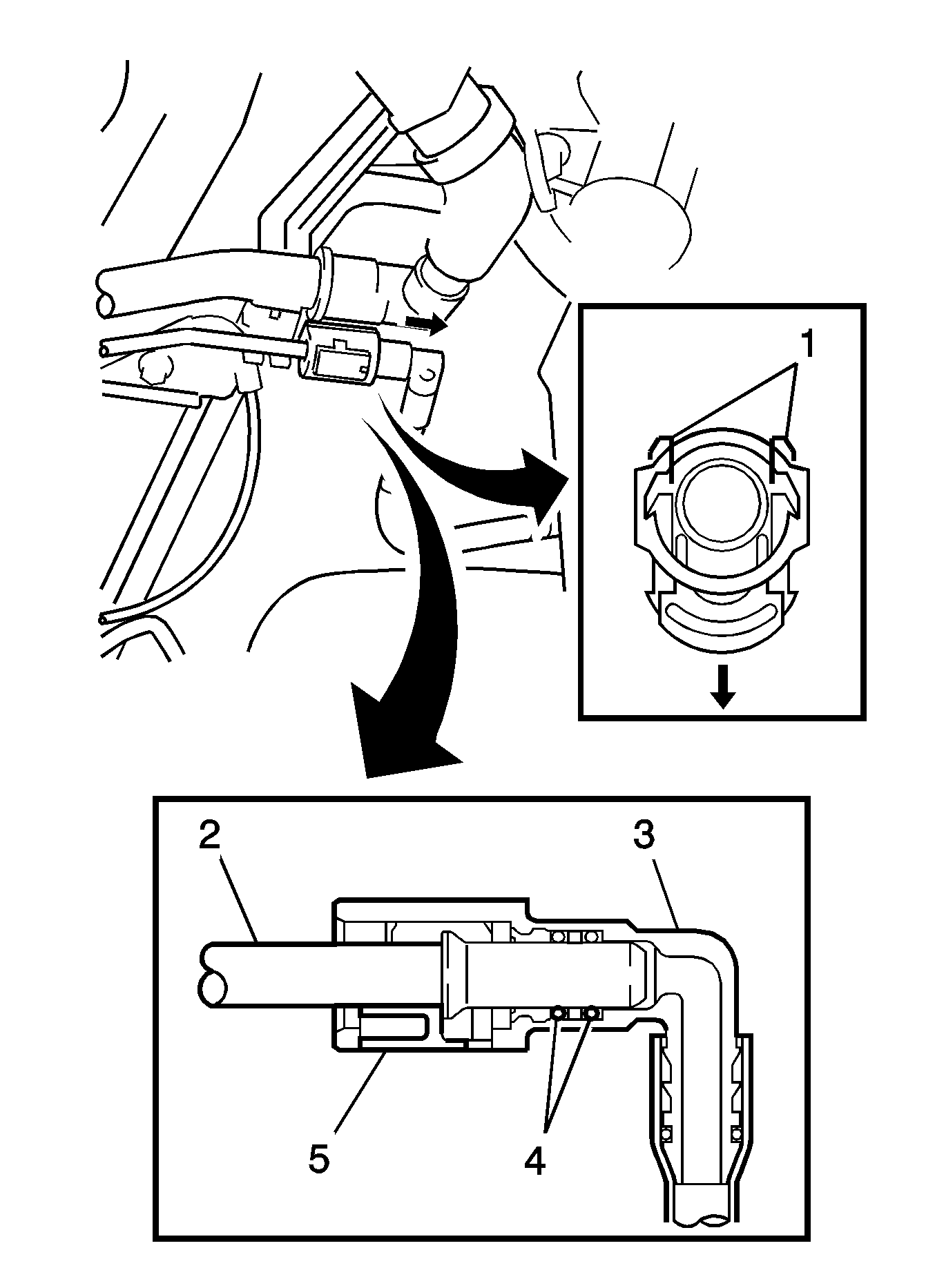 1

2

3

5

4