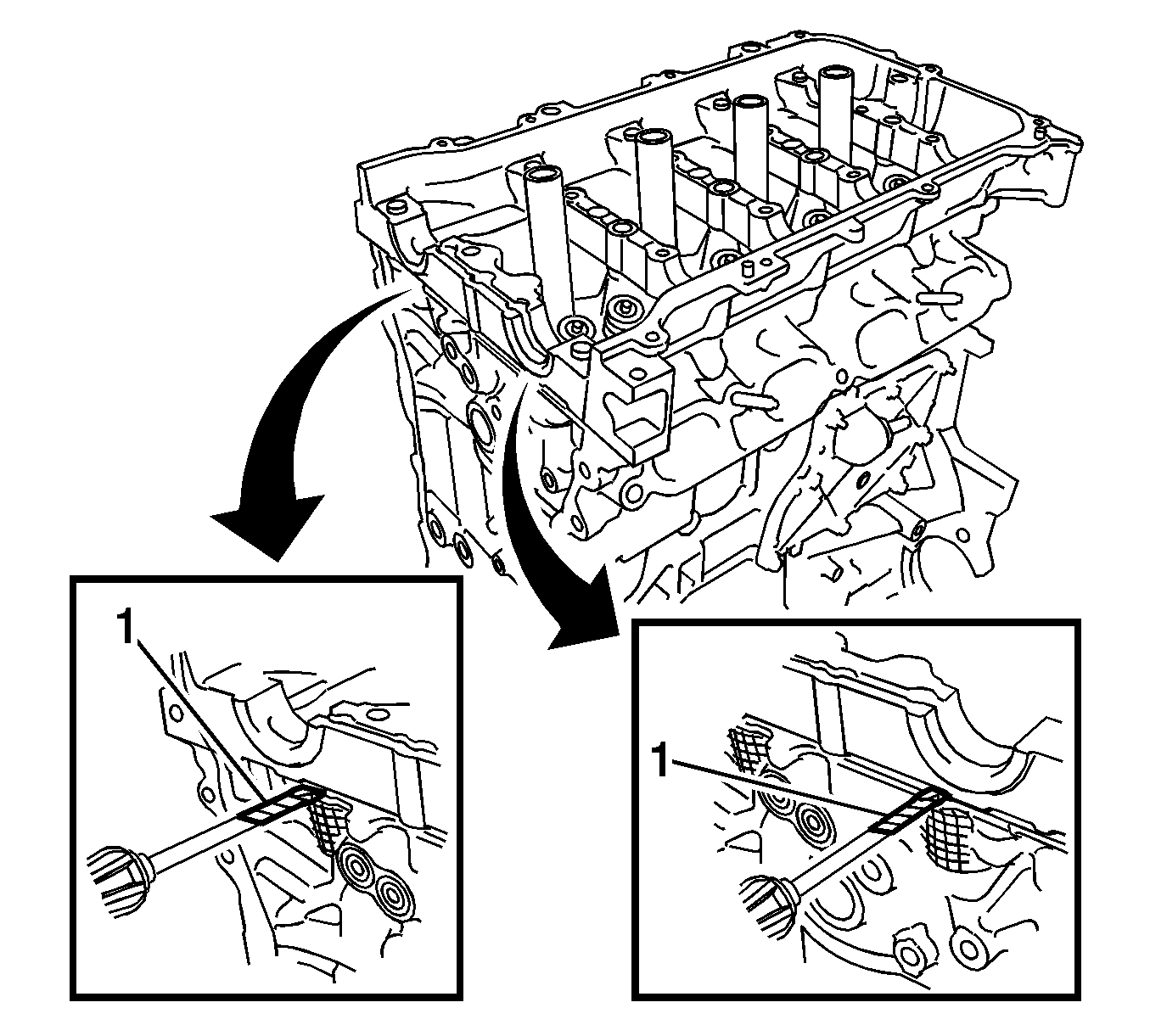 1

1