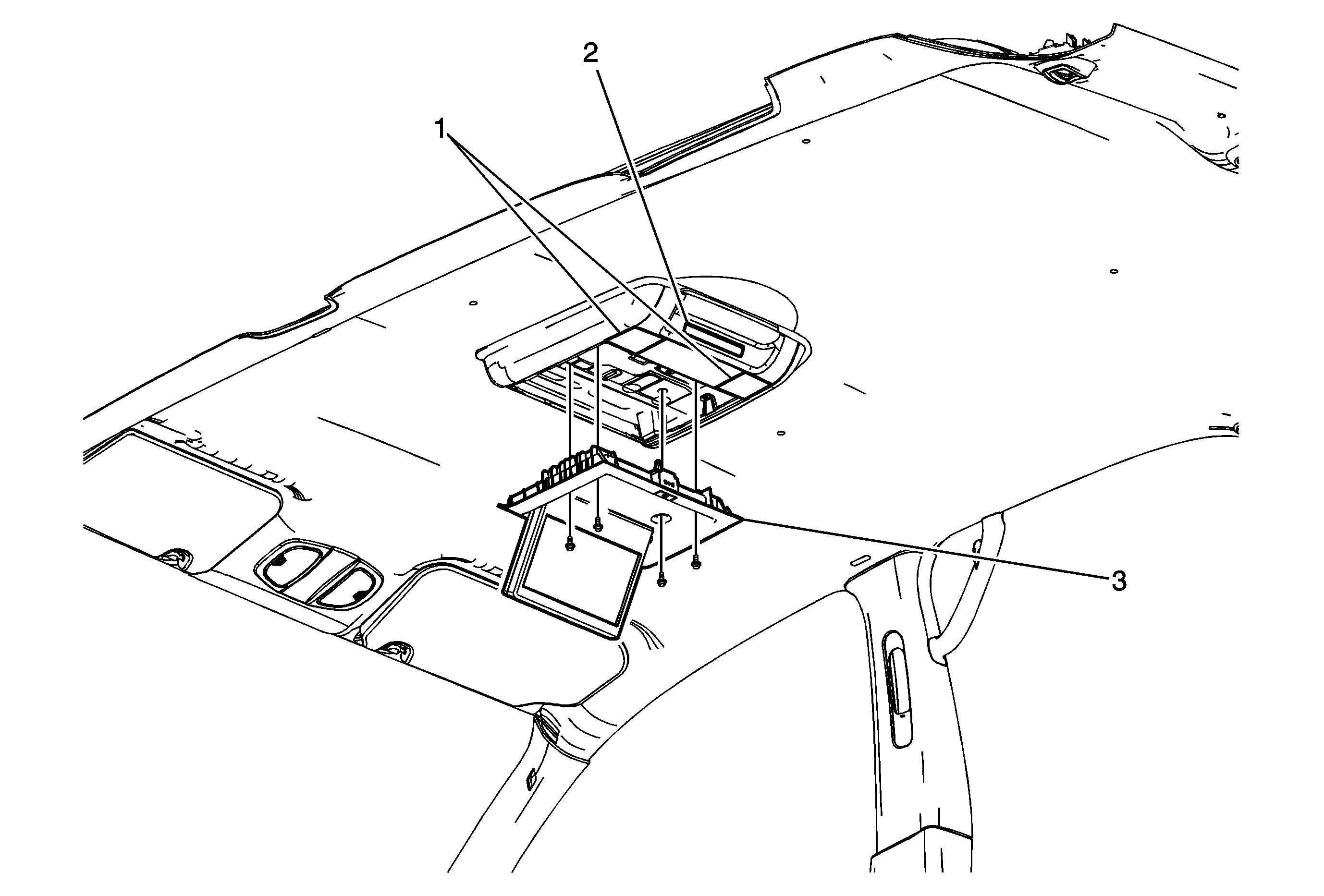 2
1
3