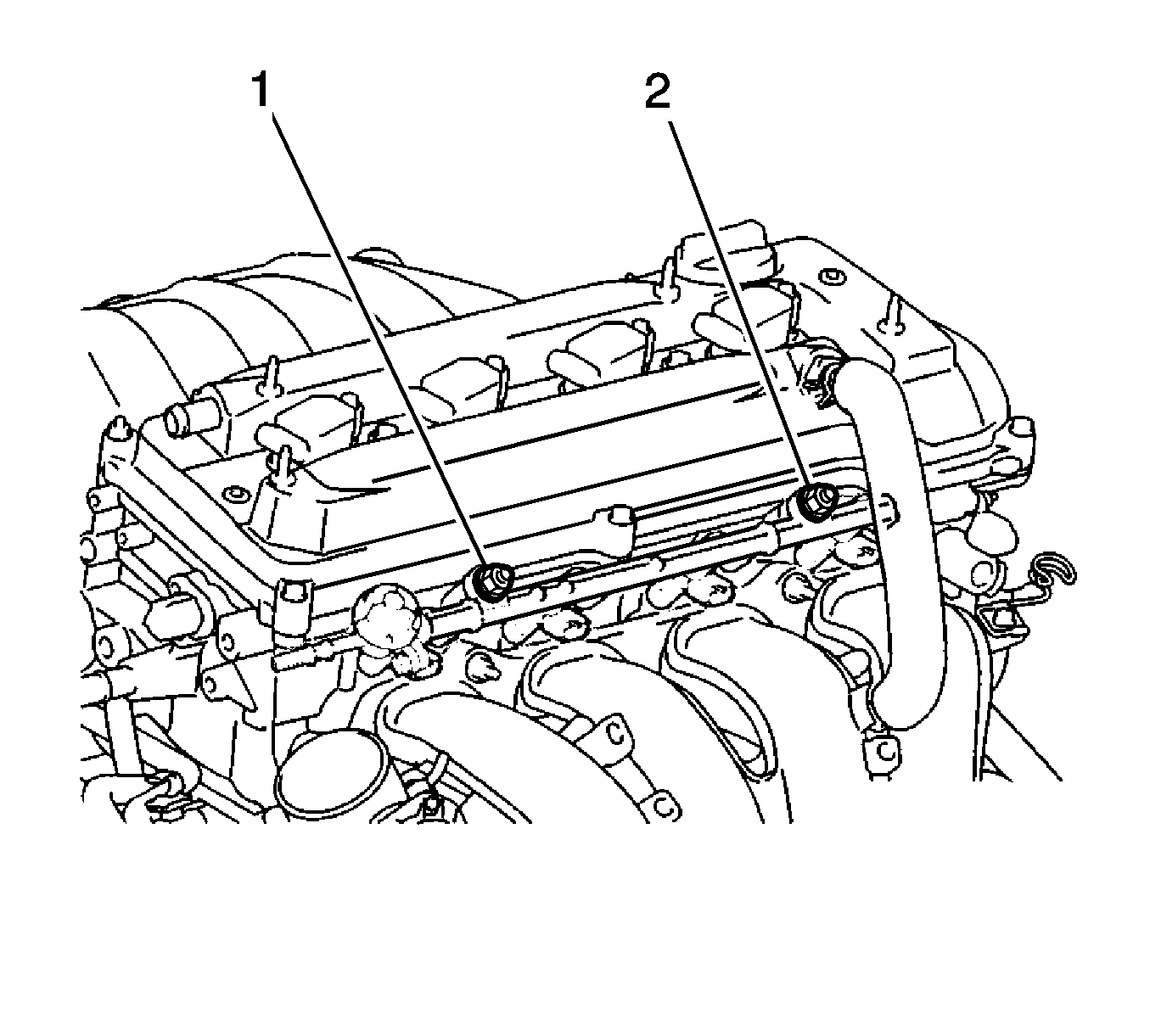 1

2