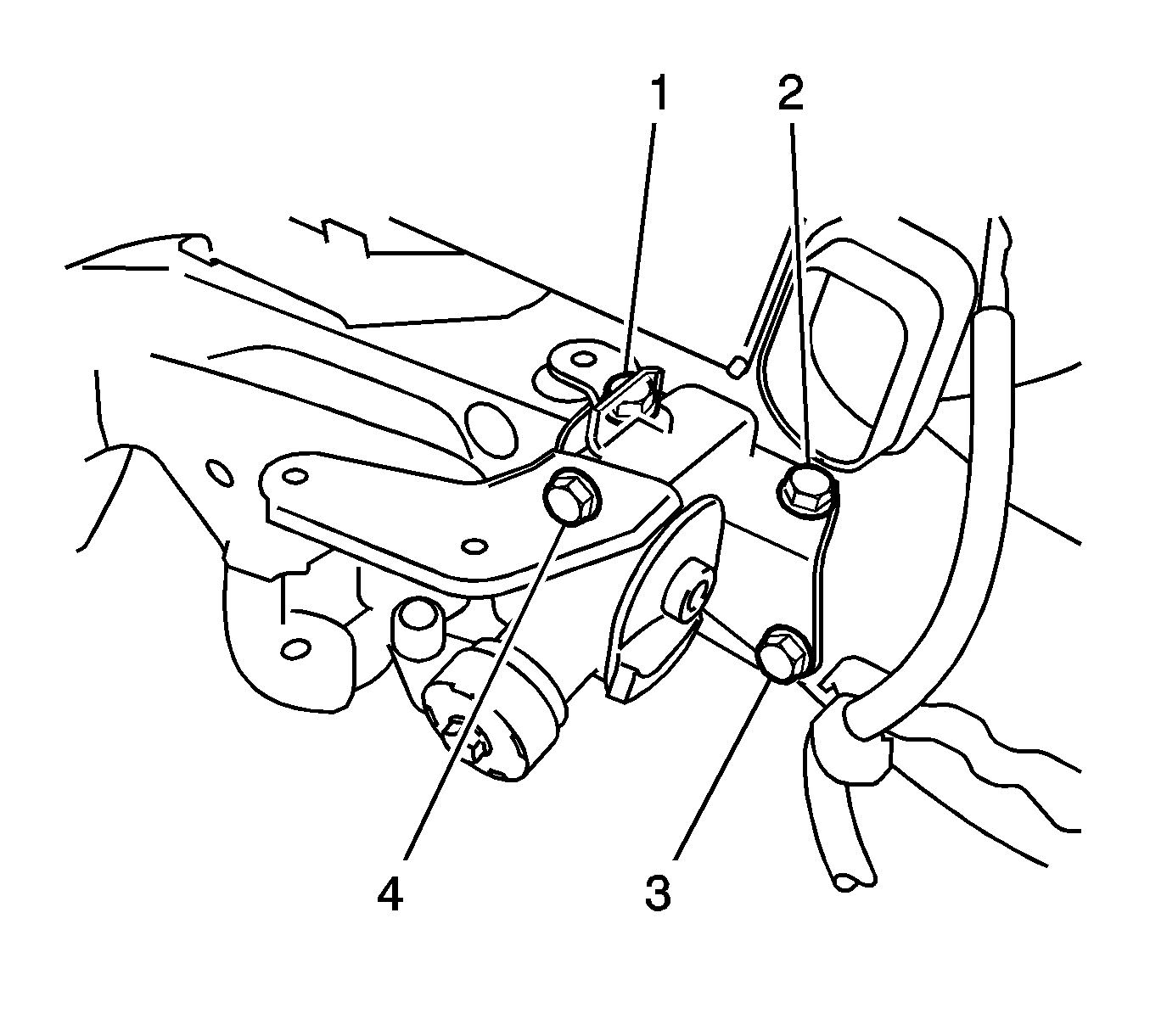 1
2
4
3