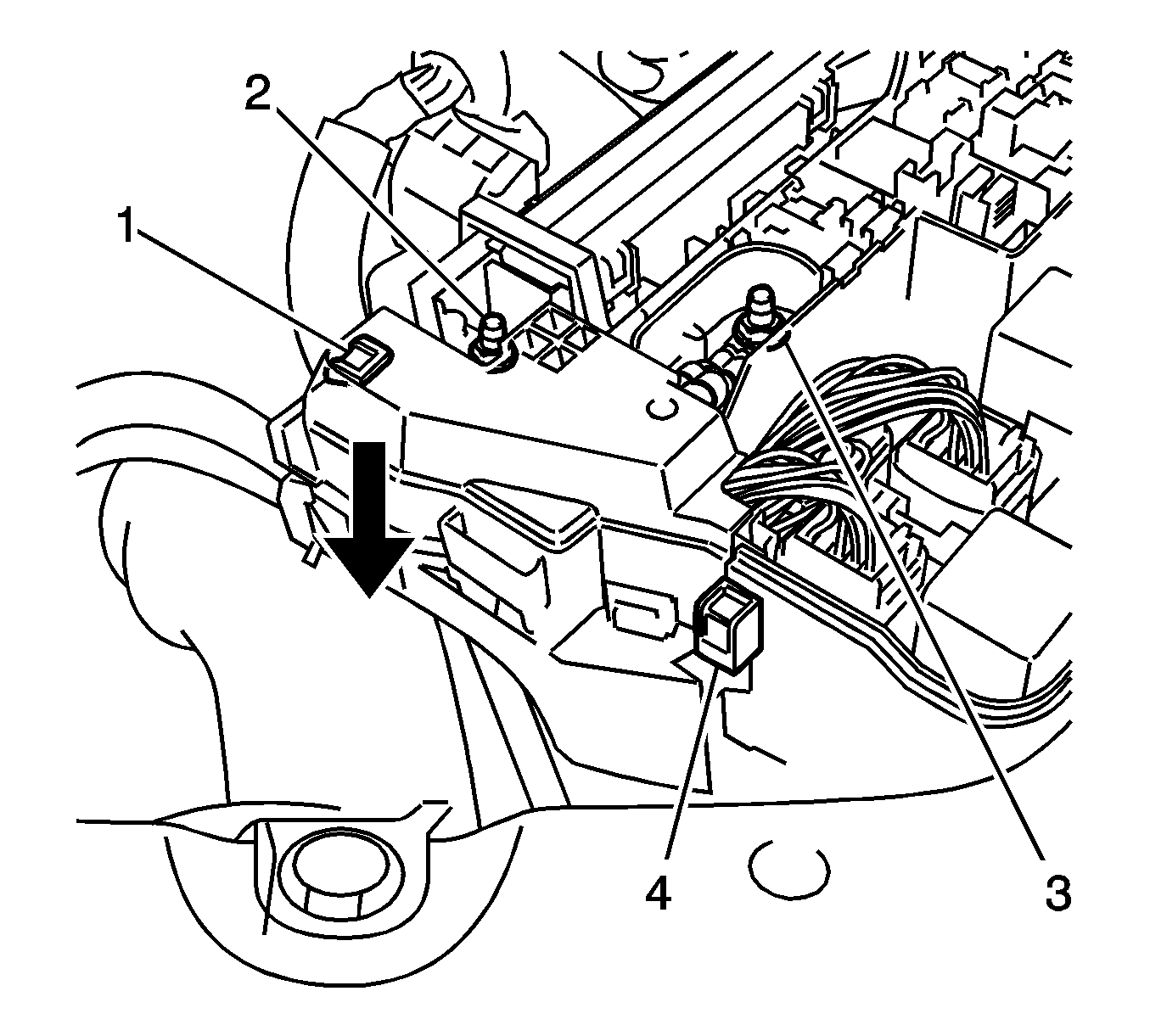 2
1
4
3