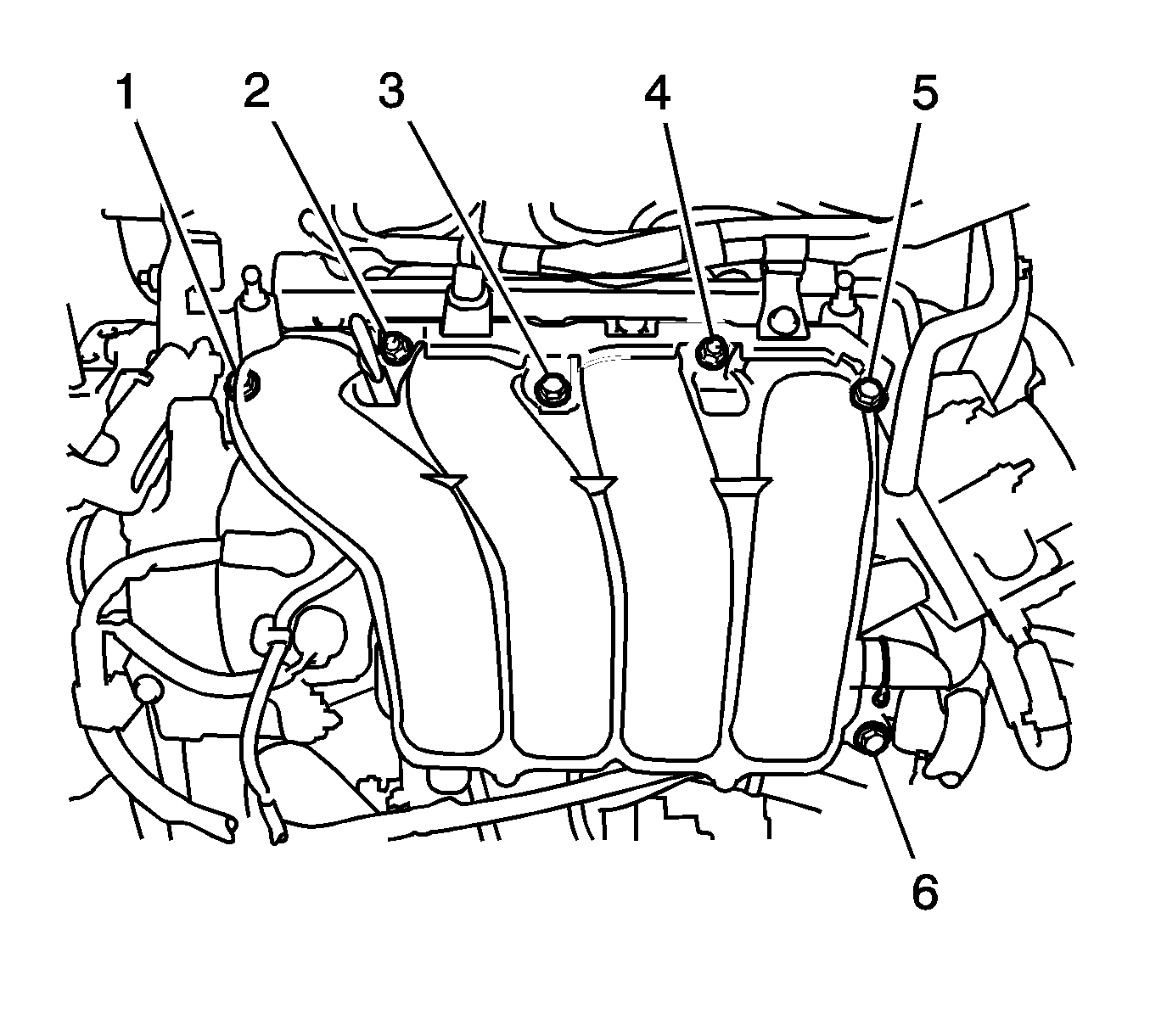 1 2 3 4 5

6