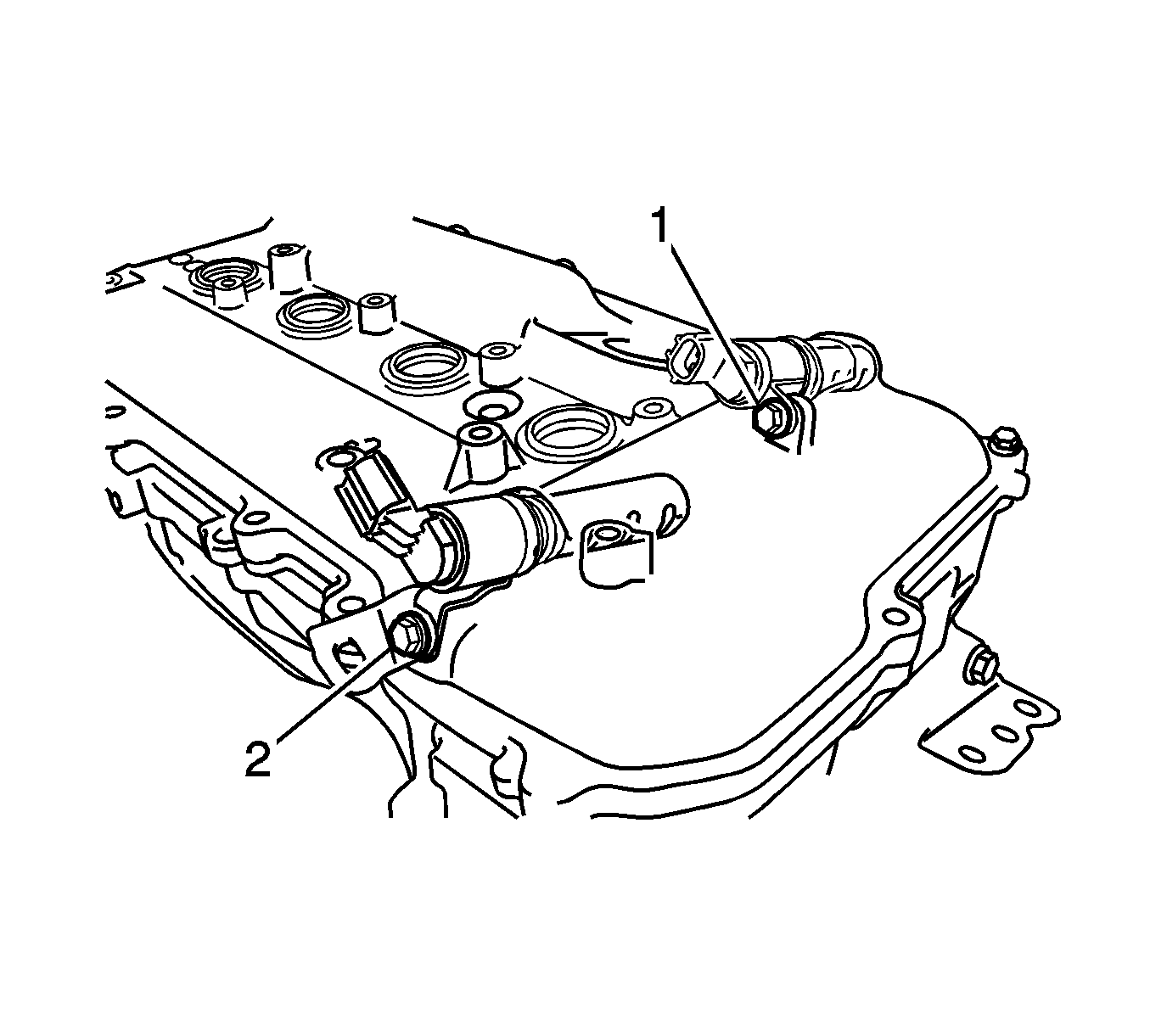 1

2