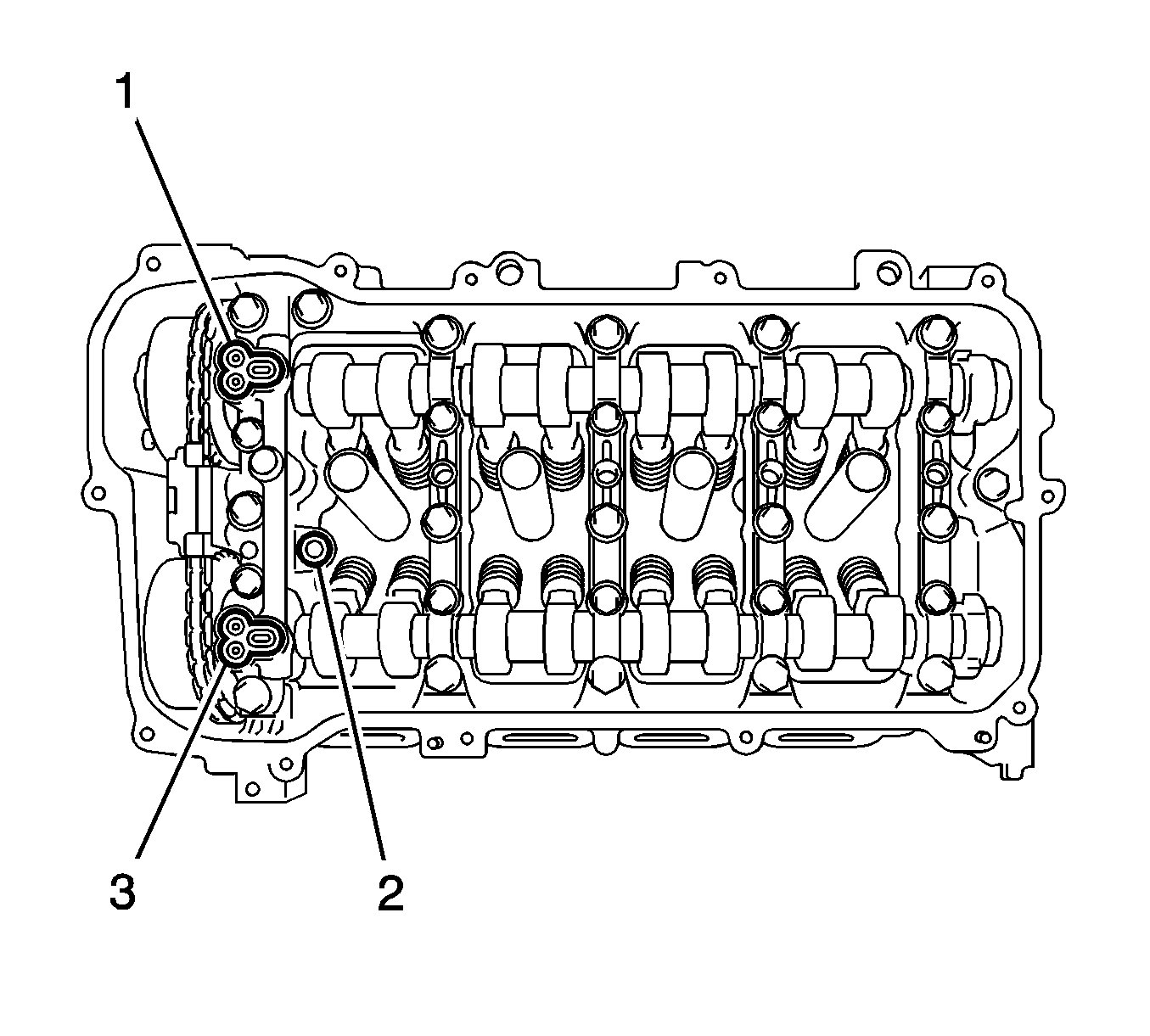 1

3

2