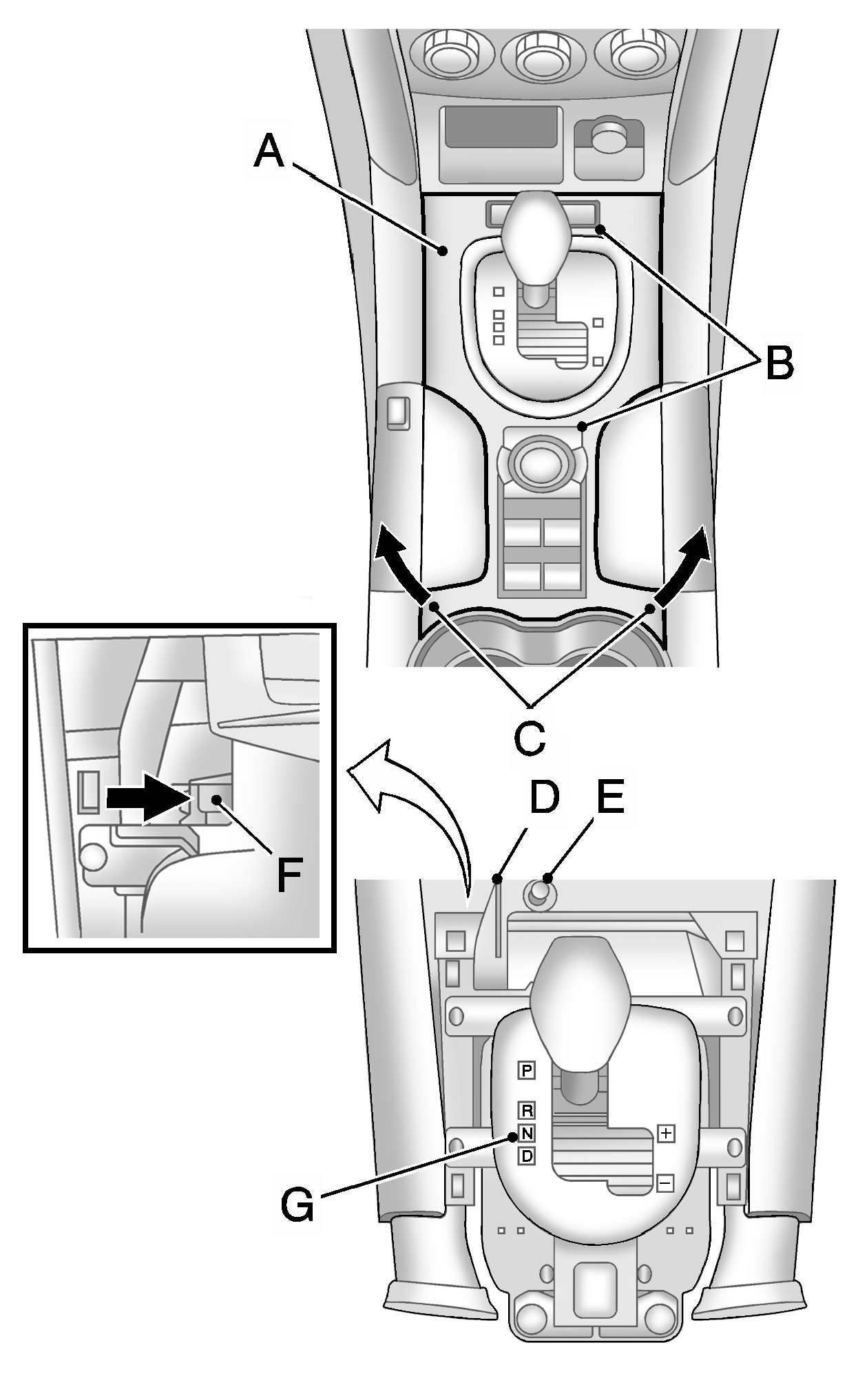 A
B
C
D
E
F
P
R
N
D
+
−
G