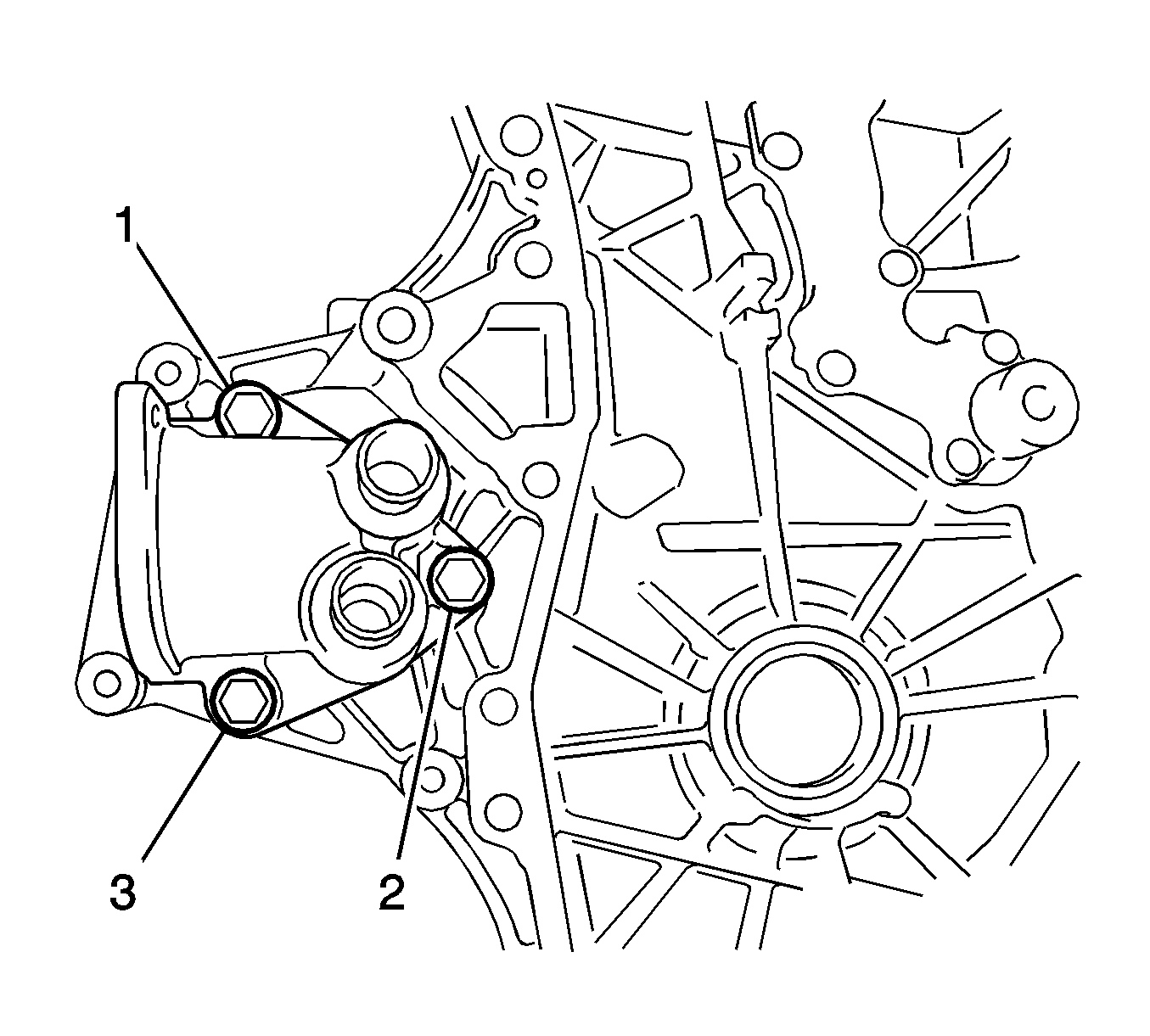 1
3
2