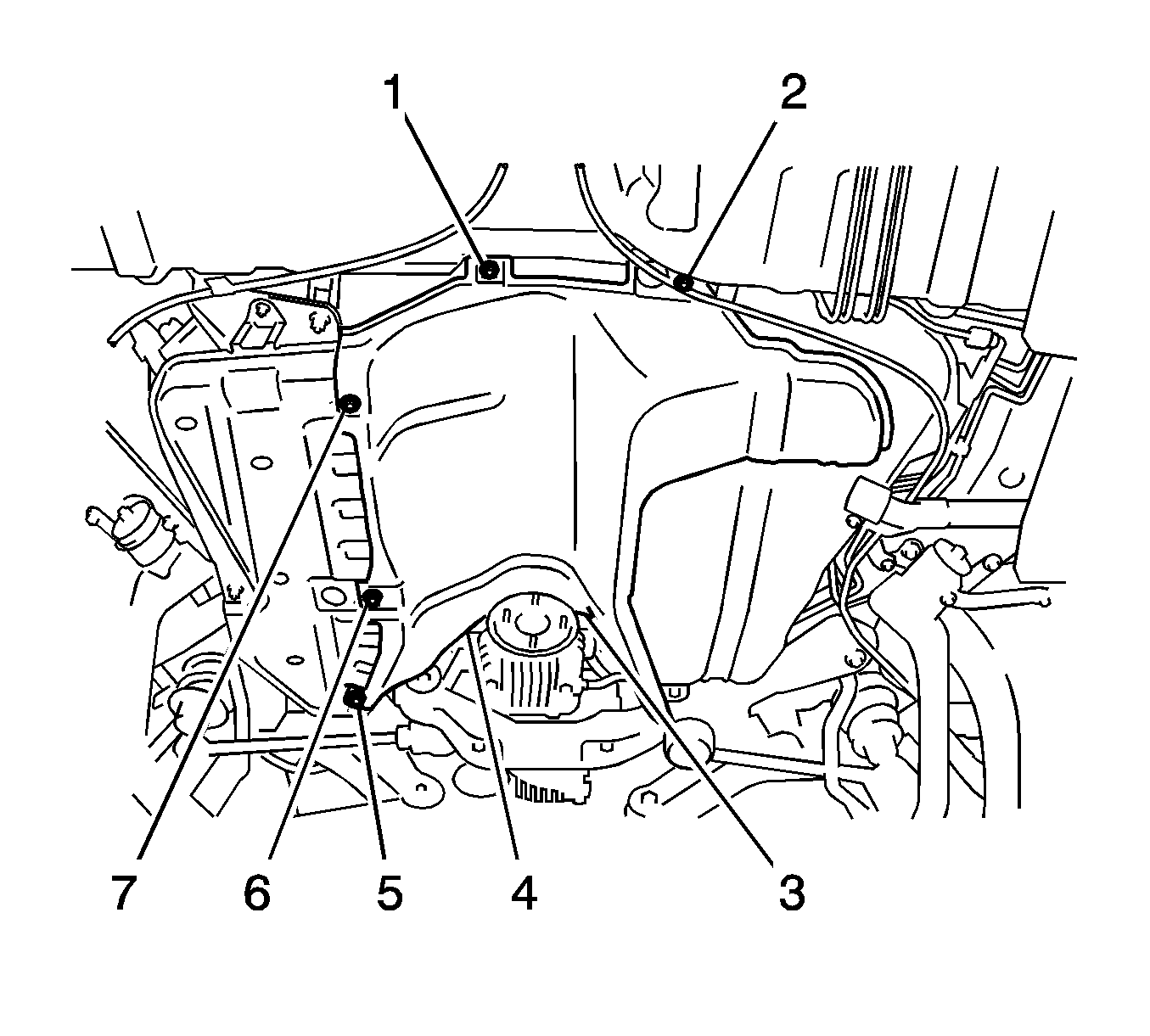 1
2
7
6
5
4
3