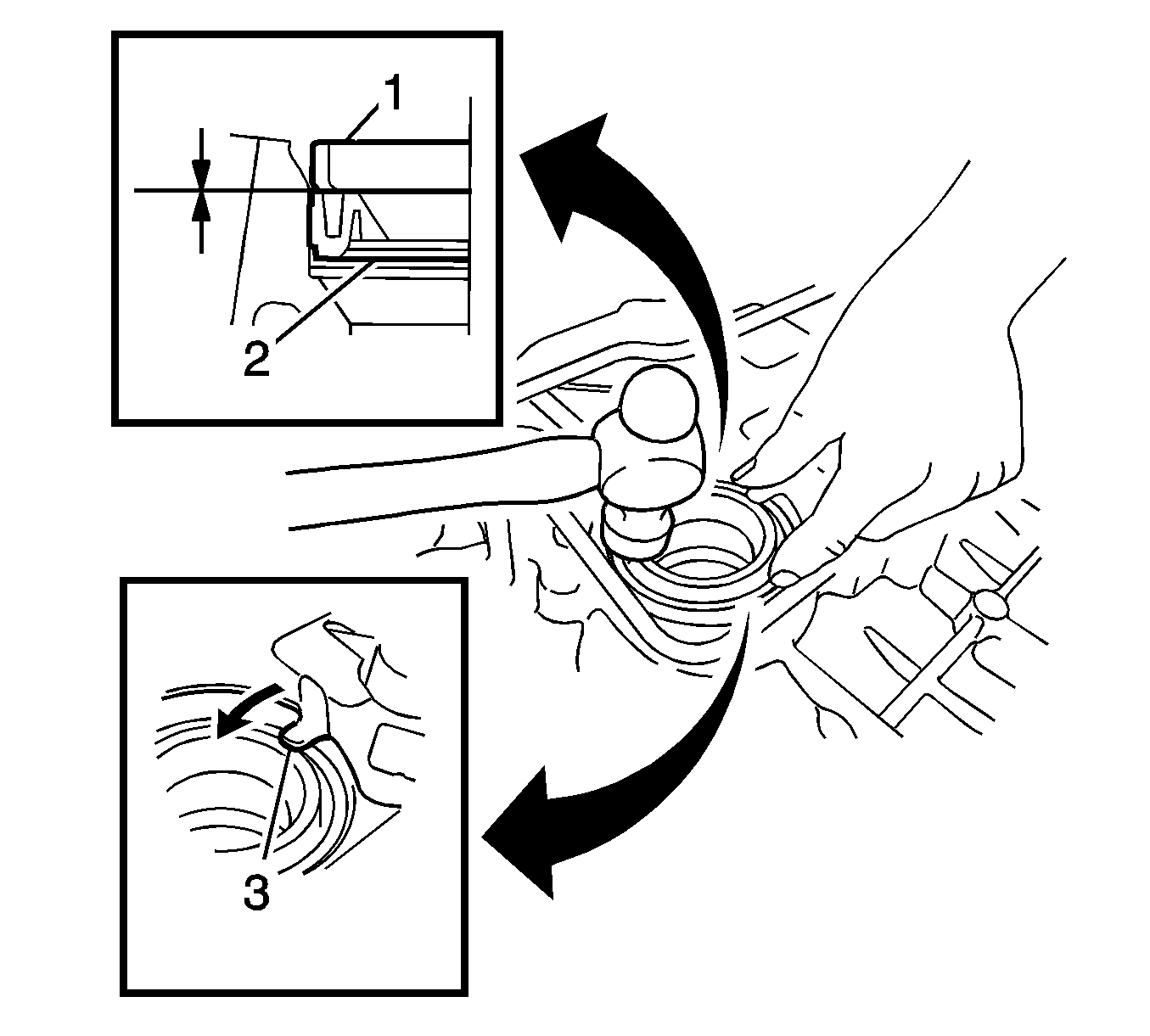 1
2
3