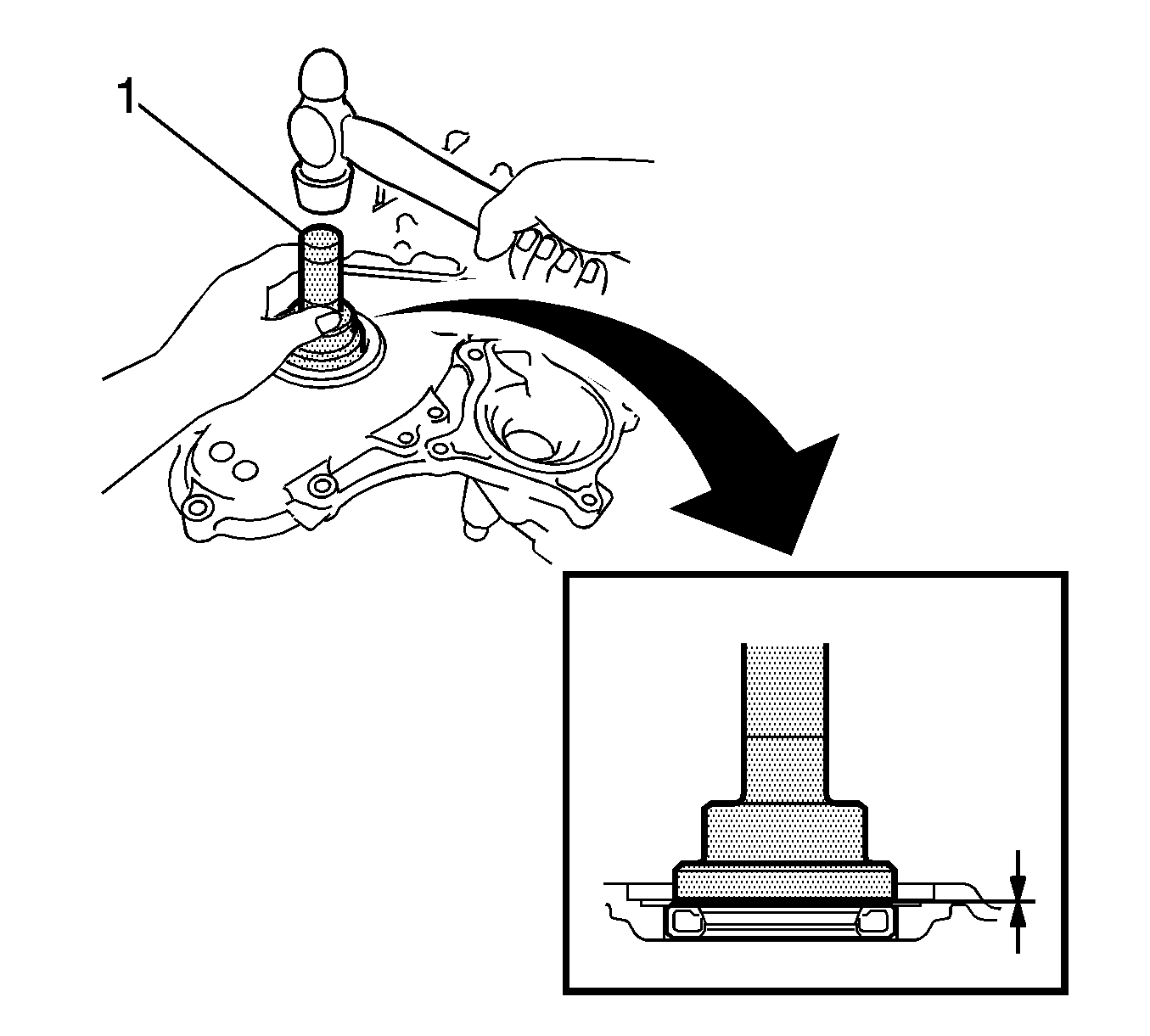 1