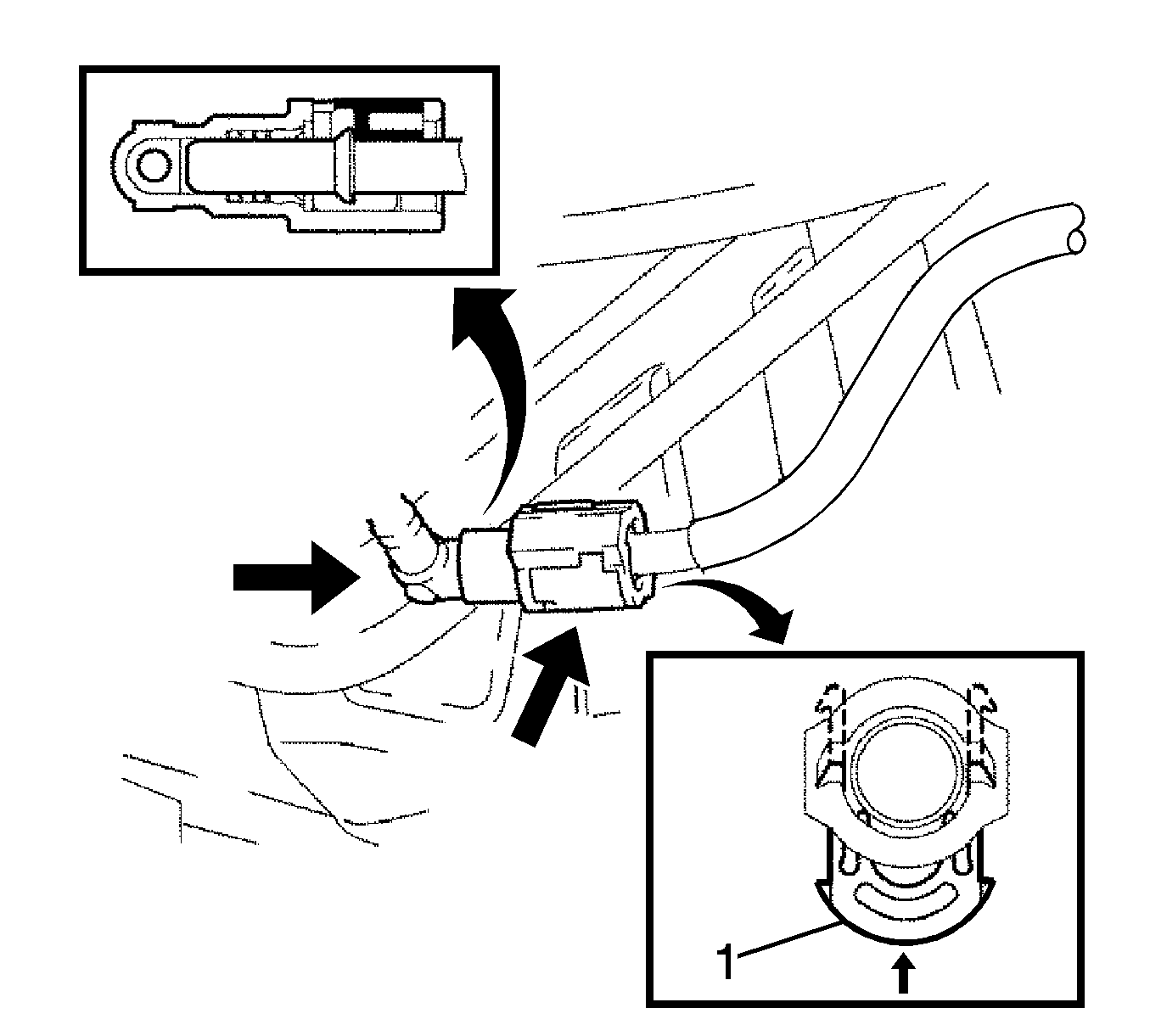 1