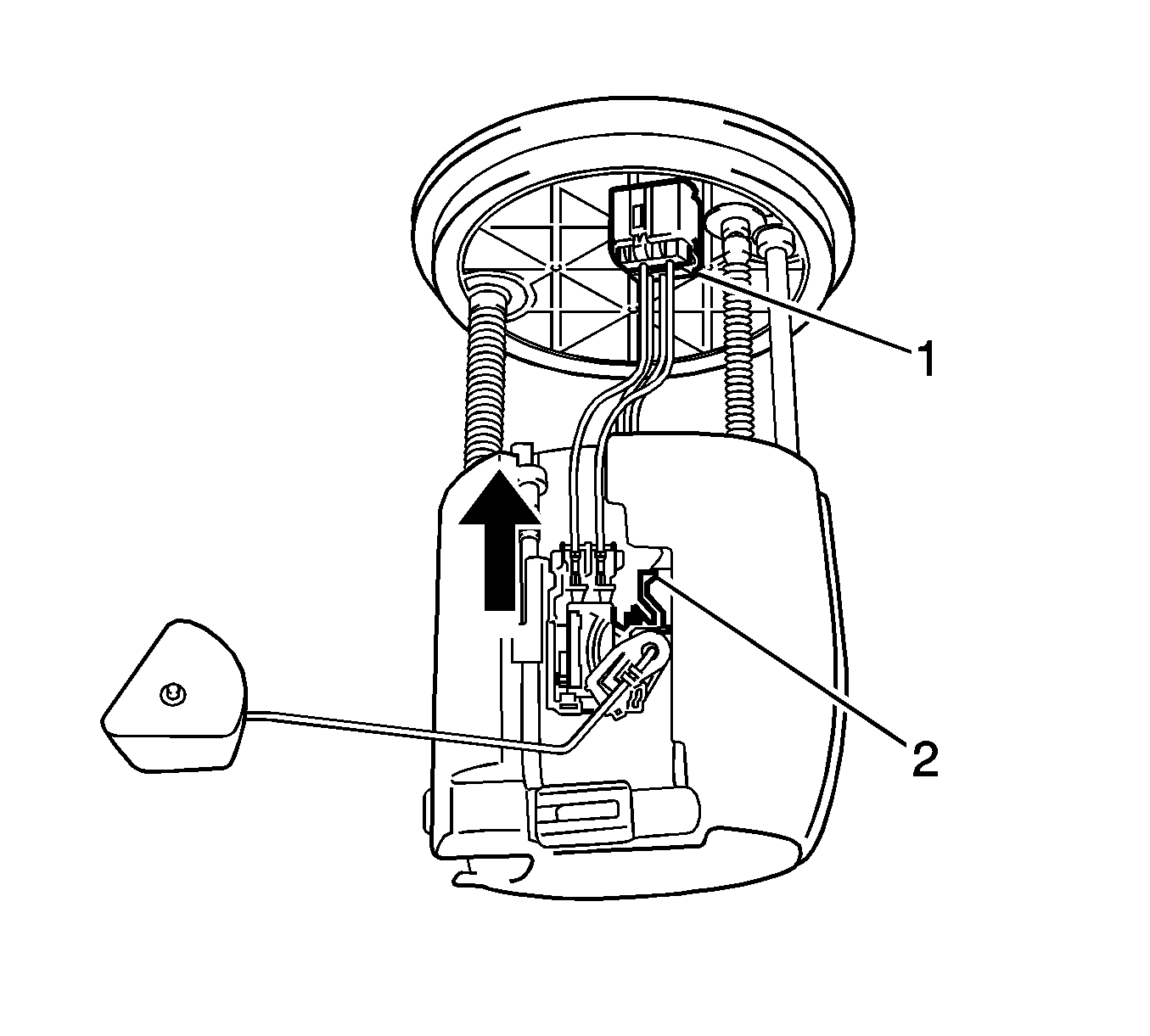 1
2