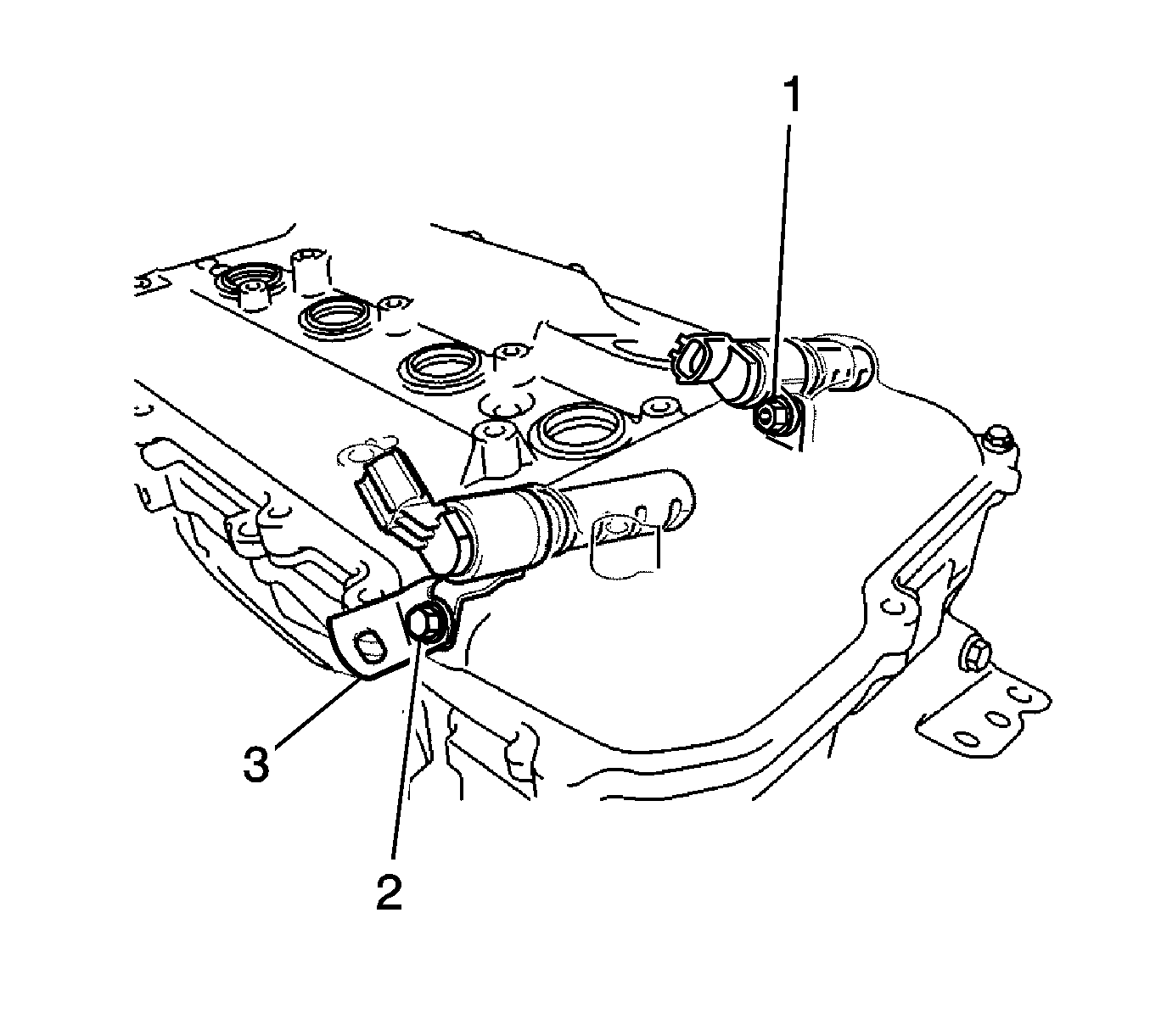 1
3
2