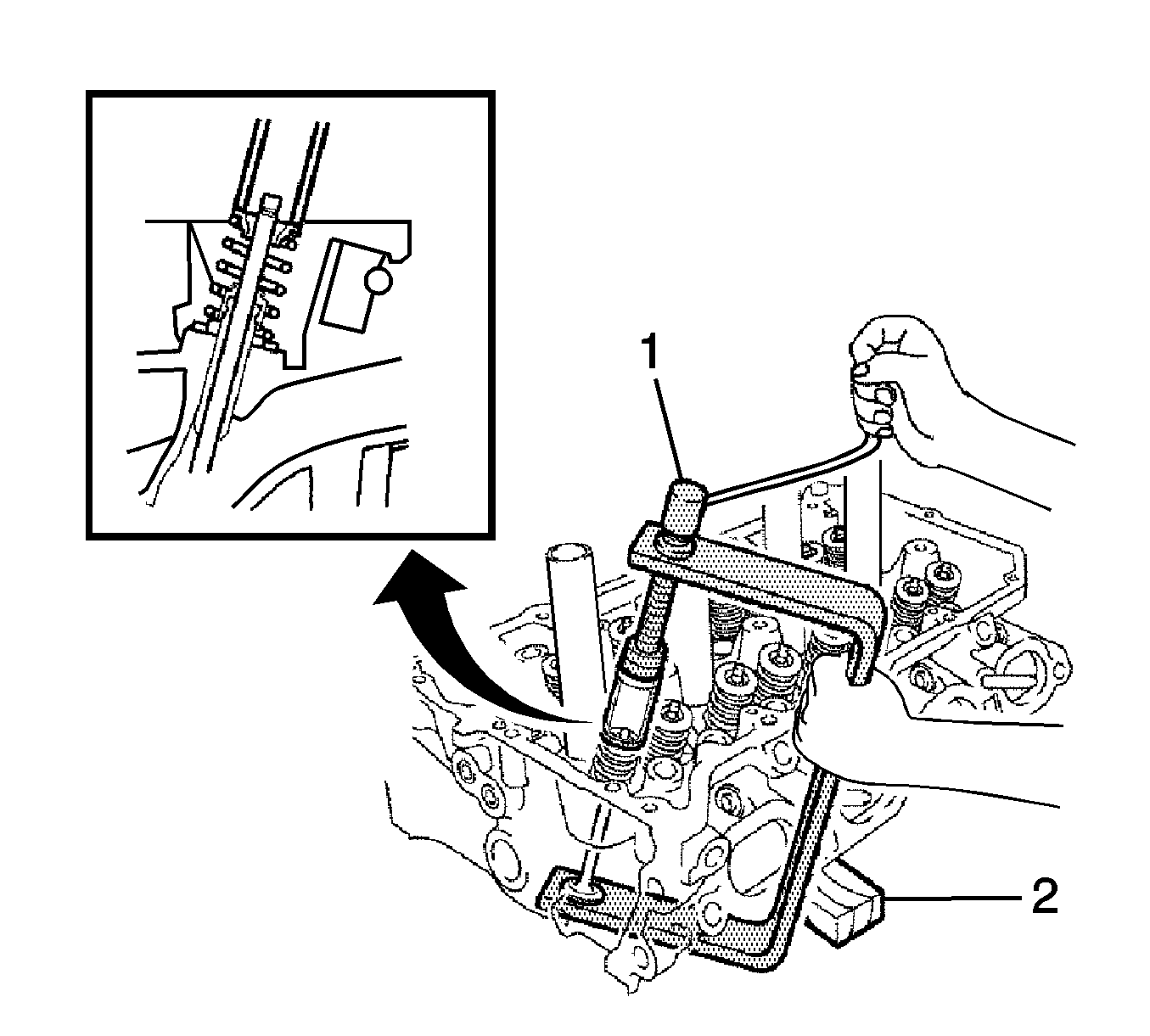 1
2