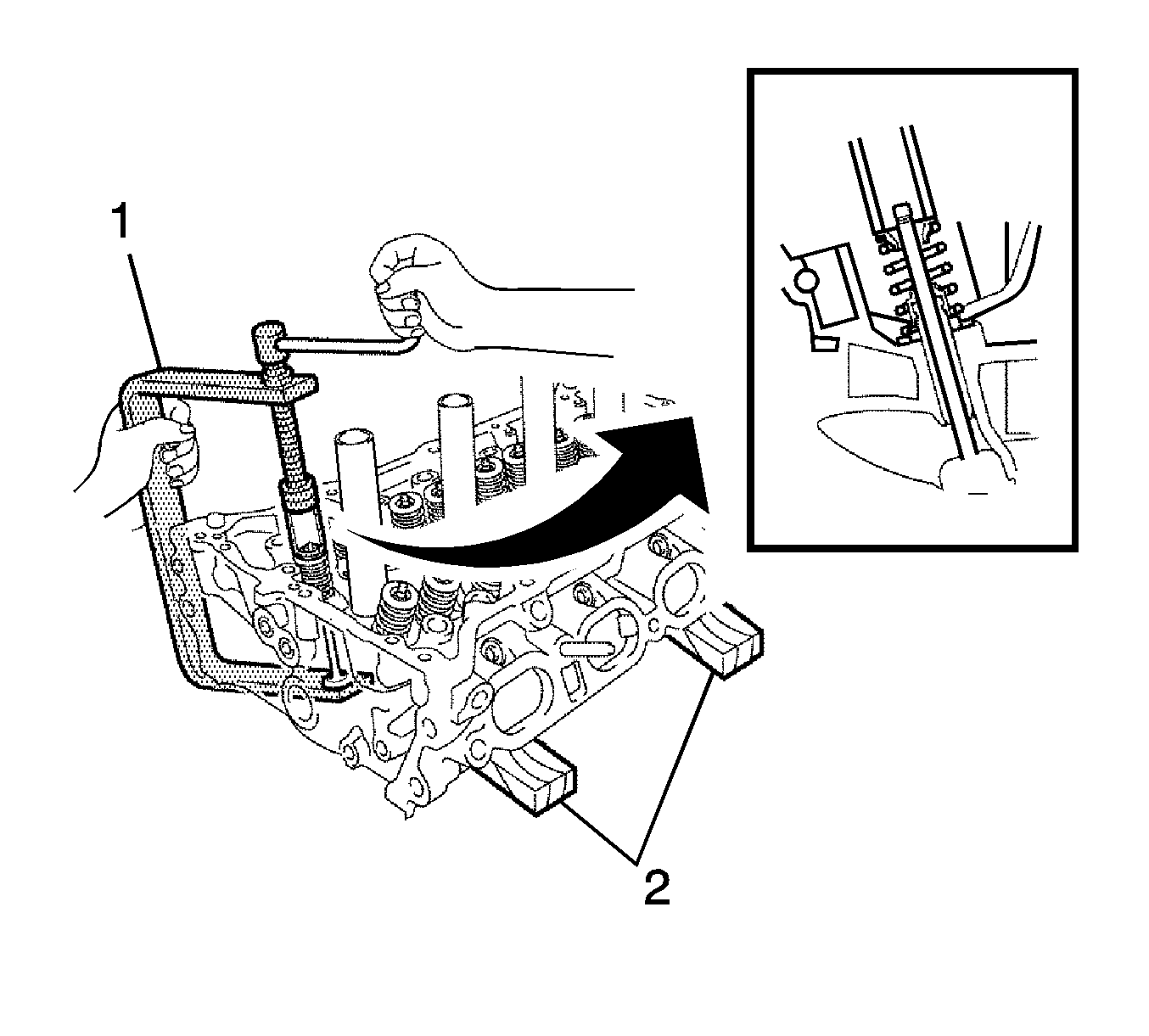 1
2