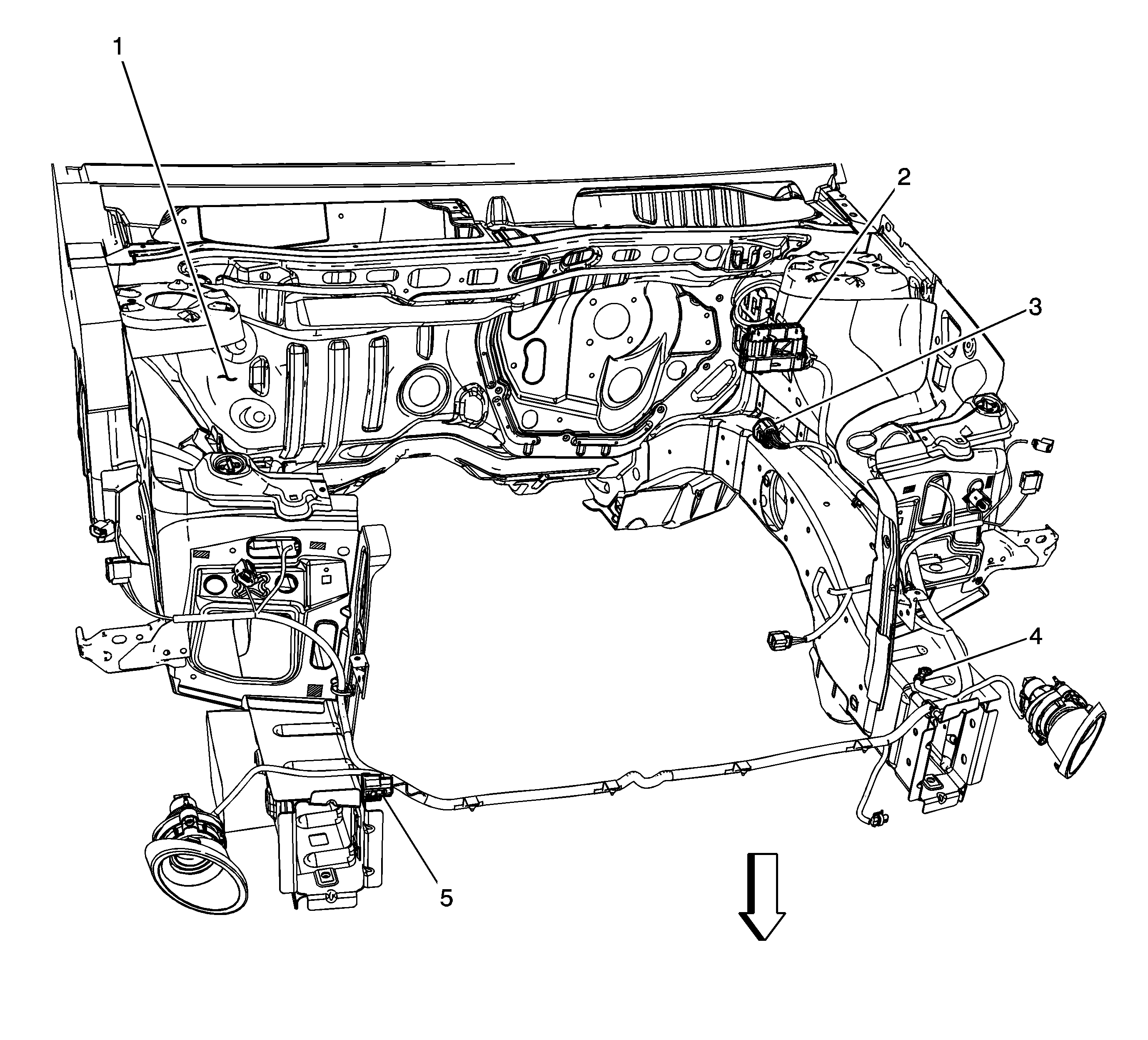 1
2
3
4
5