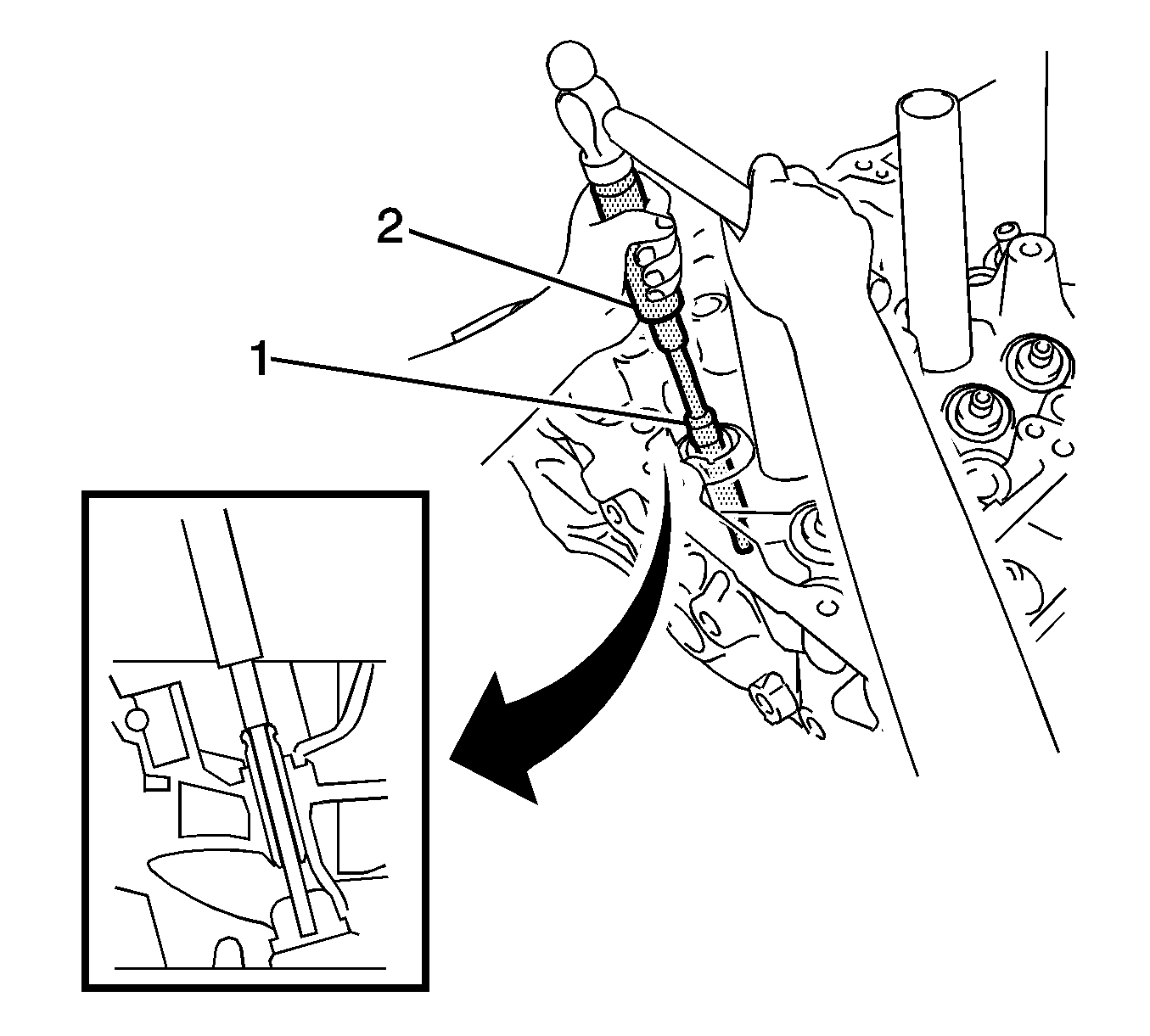 2
1