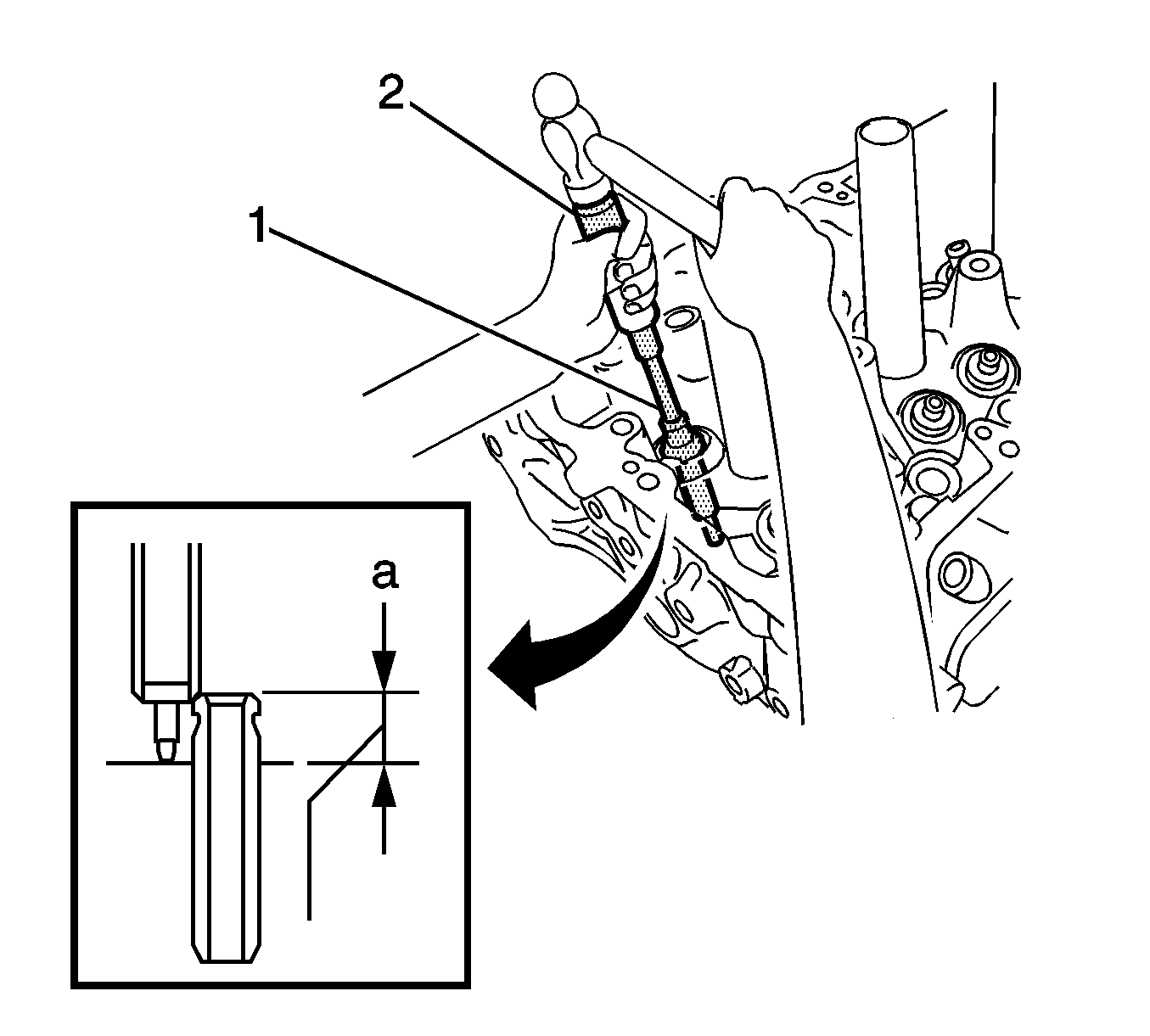 2
1
a