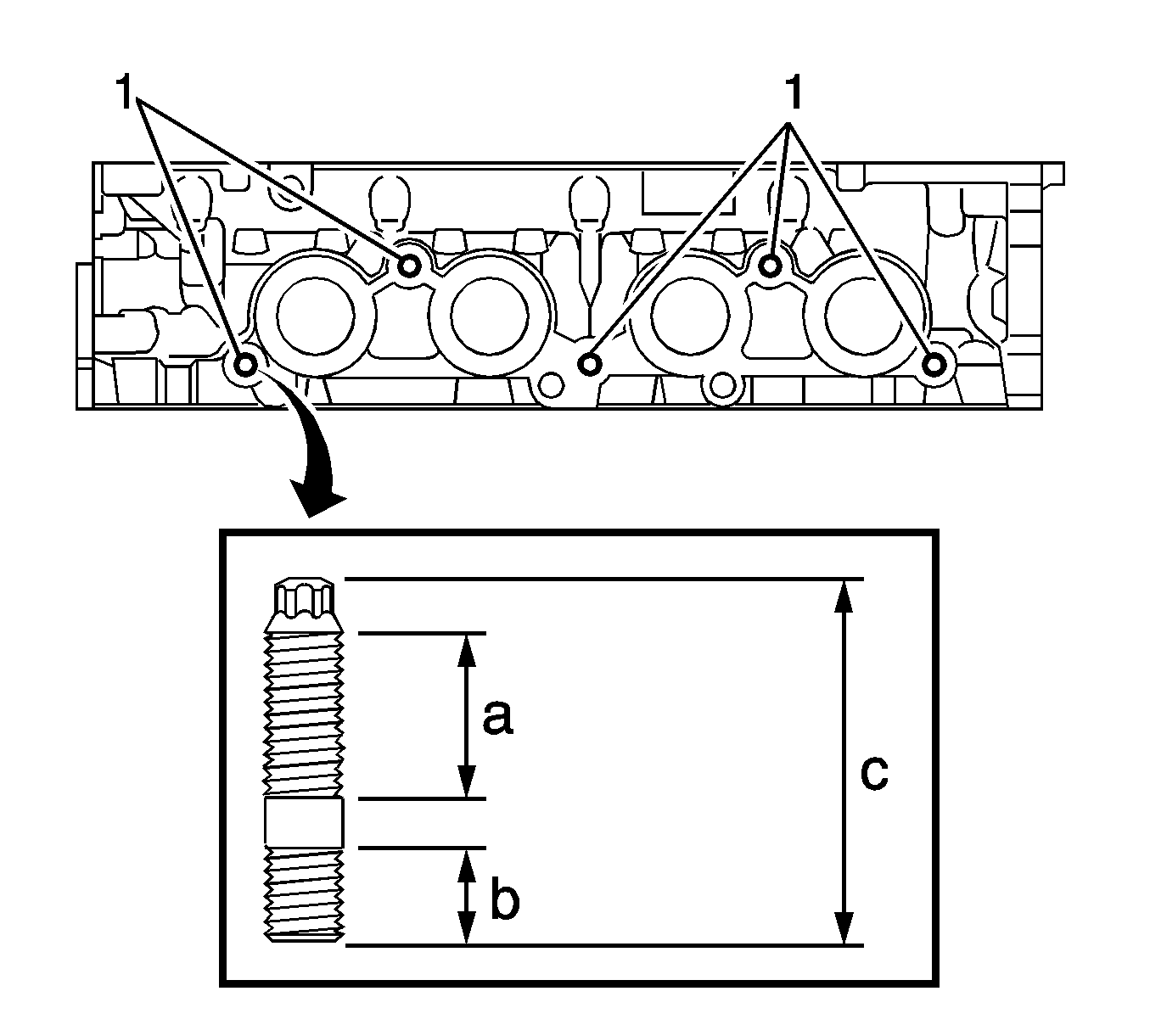 1
1
a
b
c