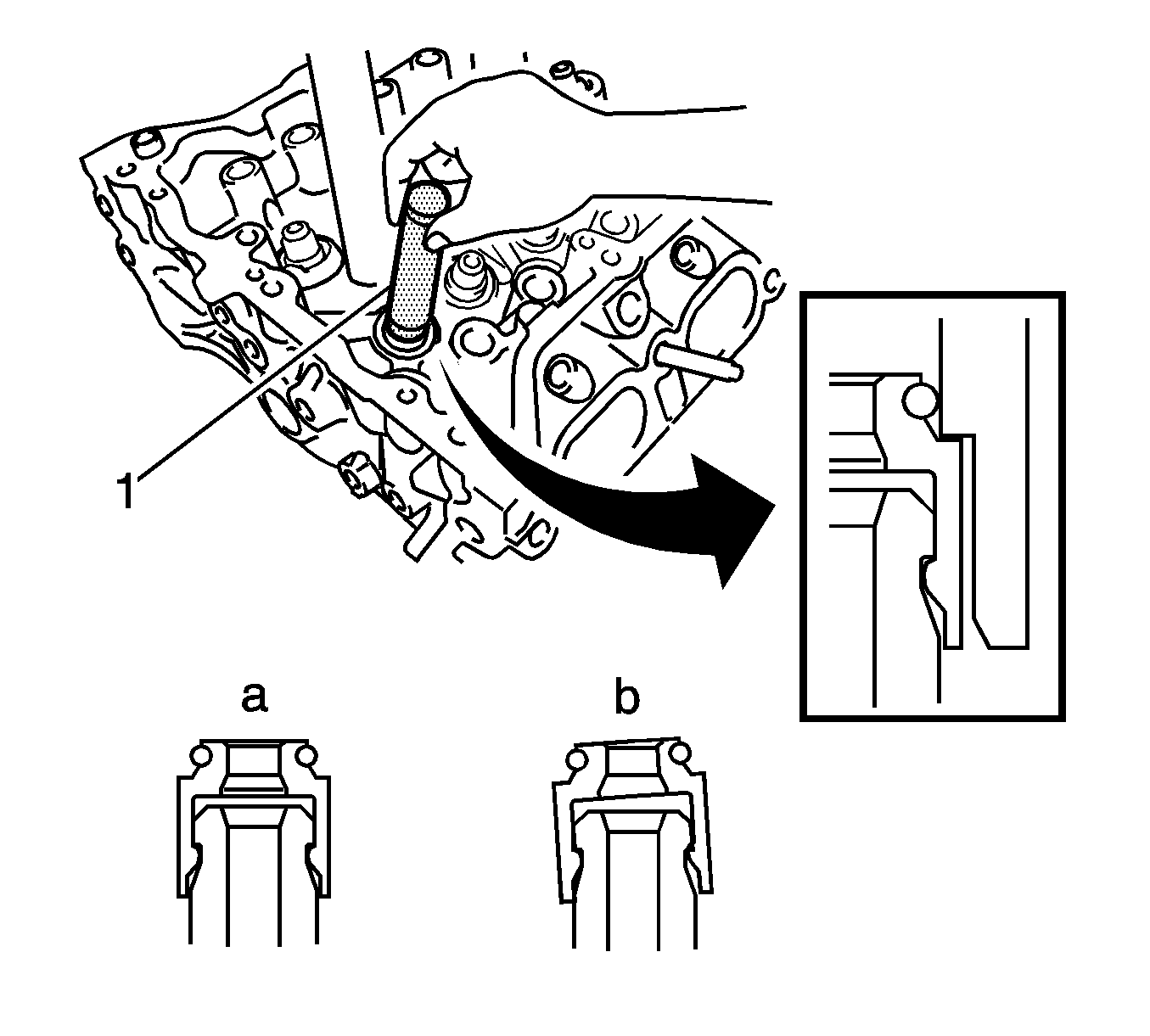 1

a

b