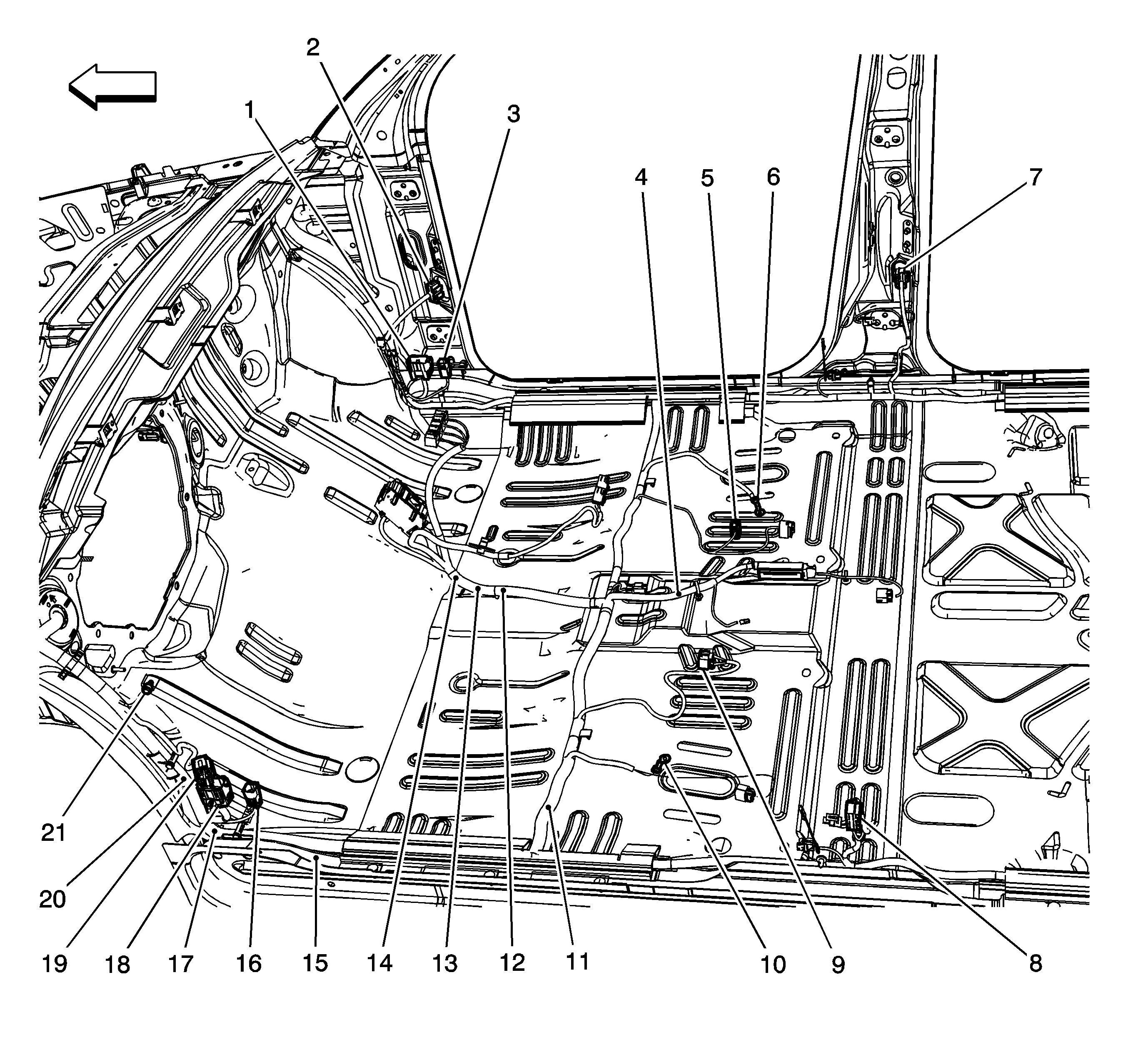 2
1
3
4
5
6
7
21
20
19
18
17
16
15
14
13
12
11
10
9
8