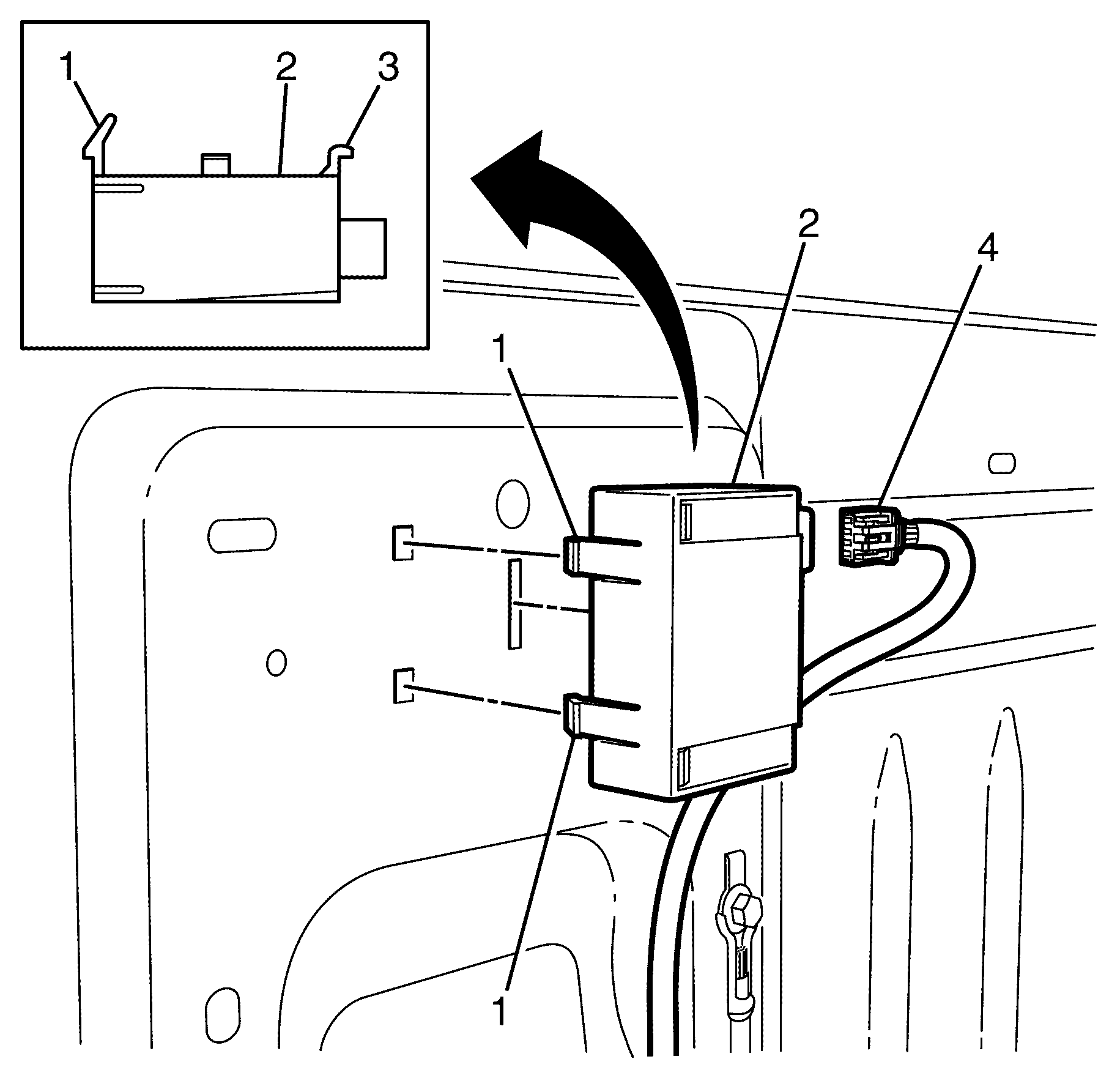 1
2
3
2
4
1
1