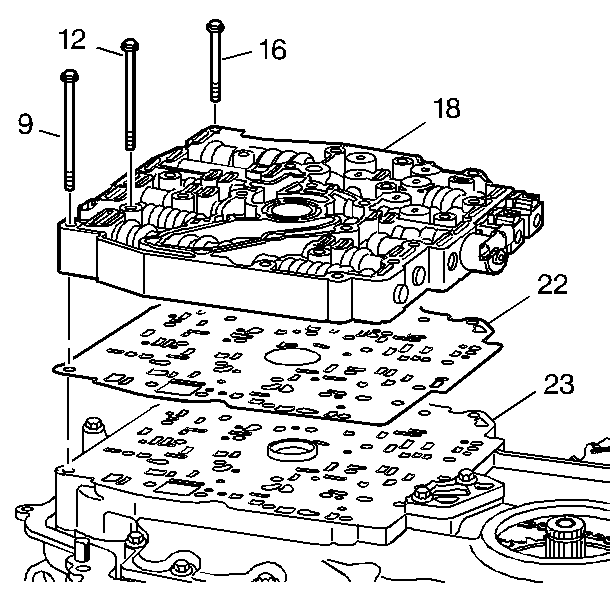 12
16
9
18
22
23