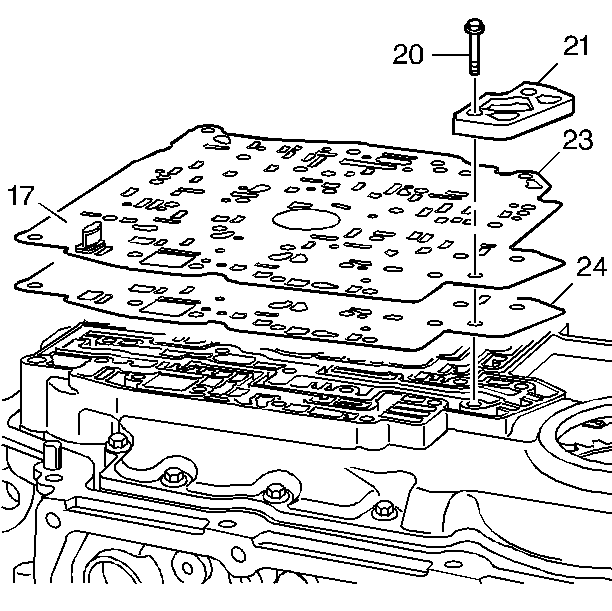 20
21
23
17
24