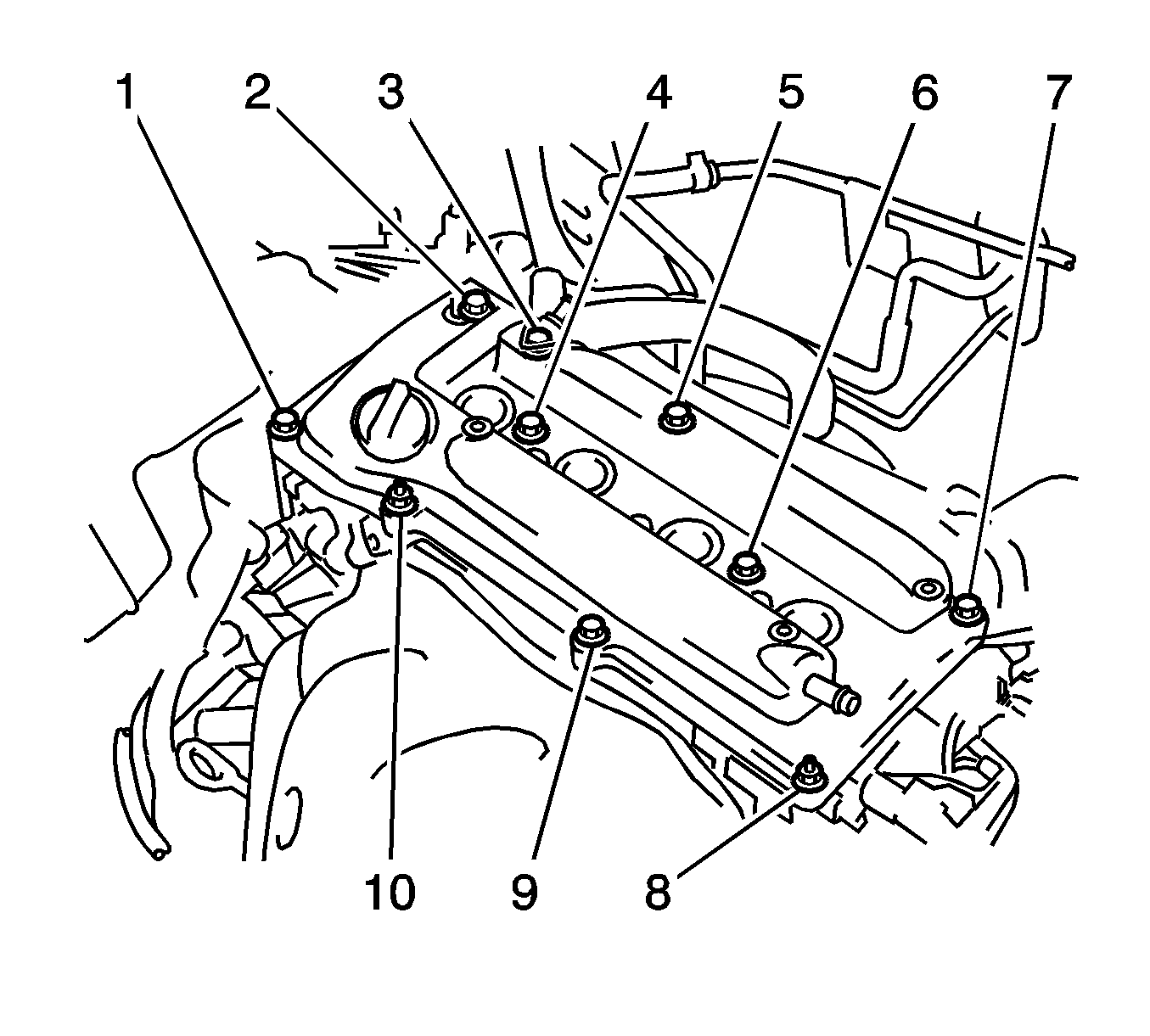 1 2 3 4 5 6 7

10 9 8