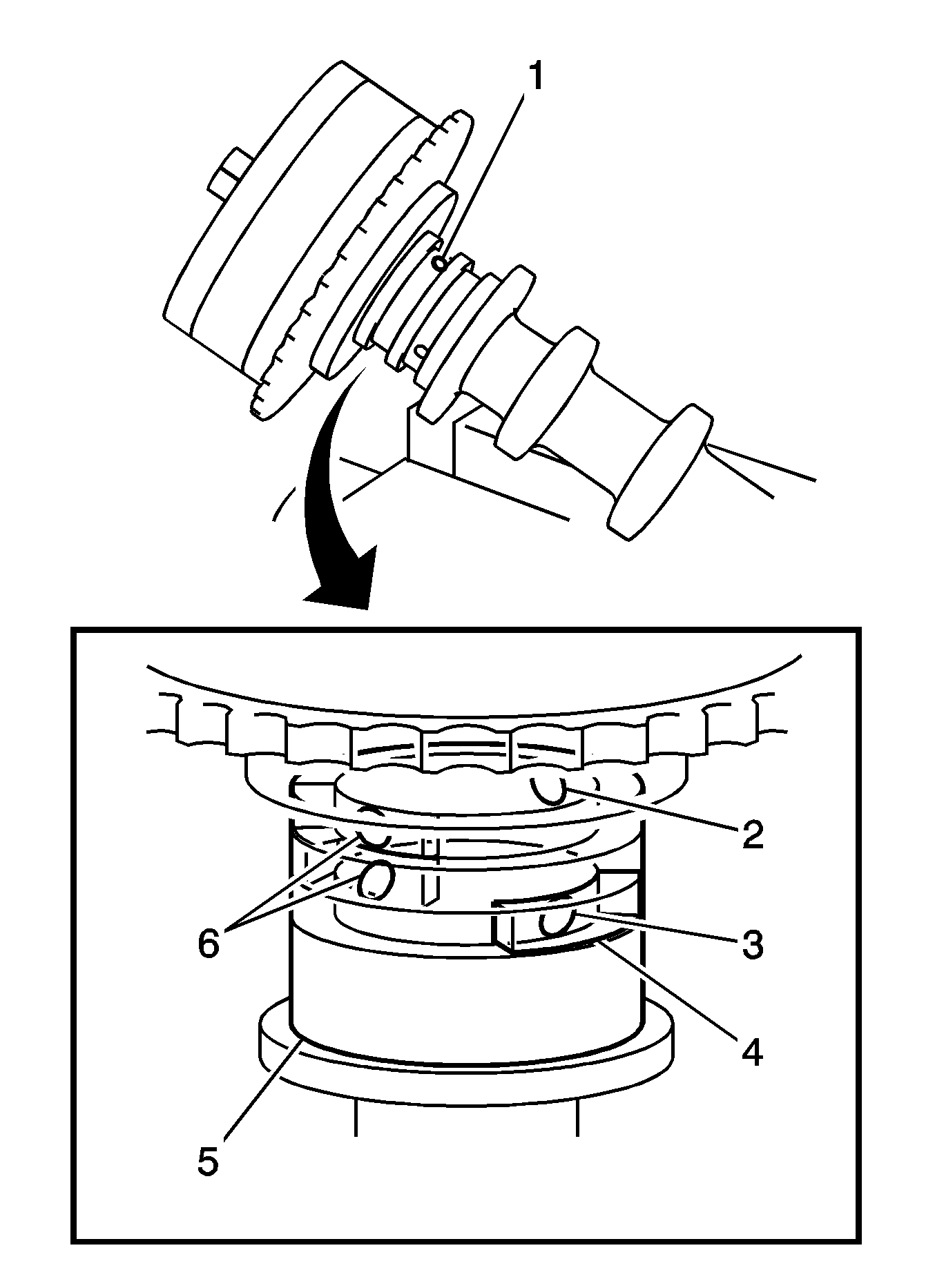 1
2
6
3
4
5