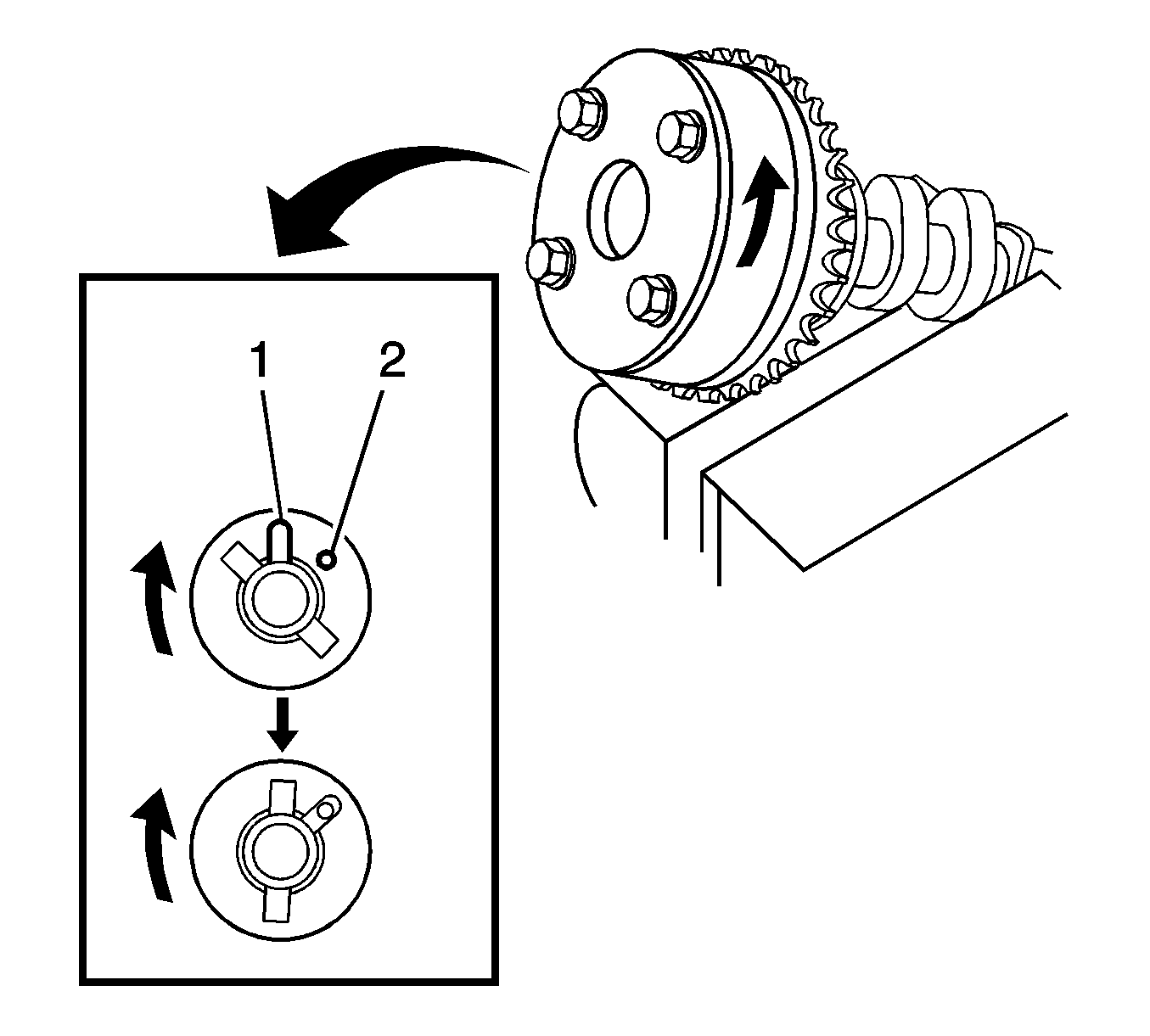 1
2