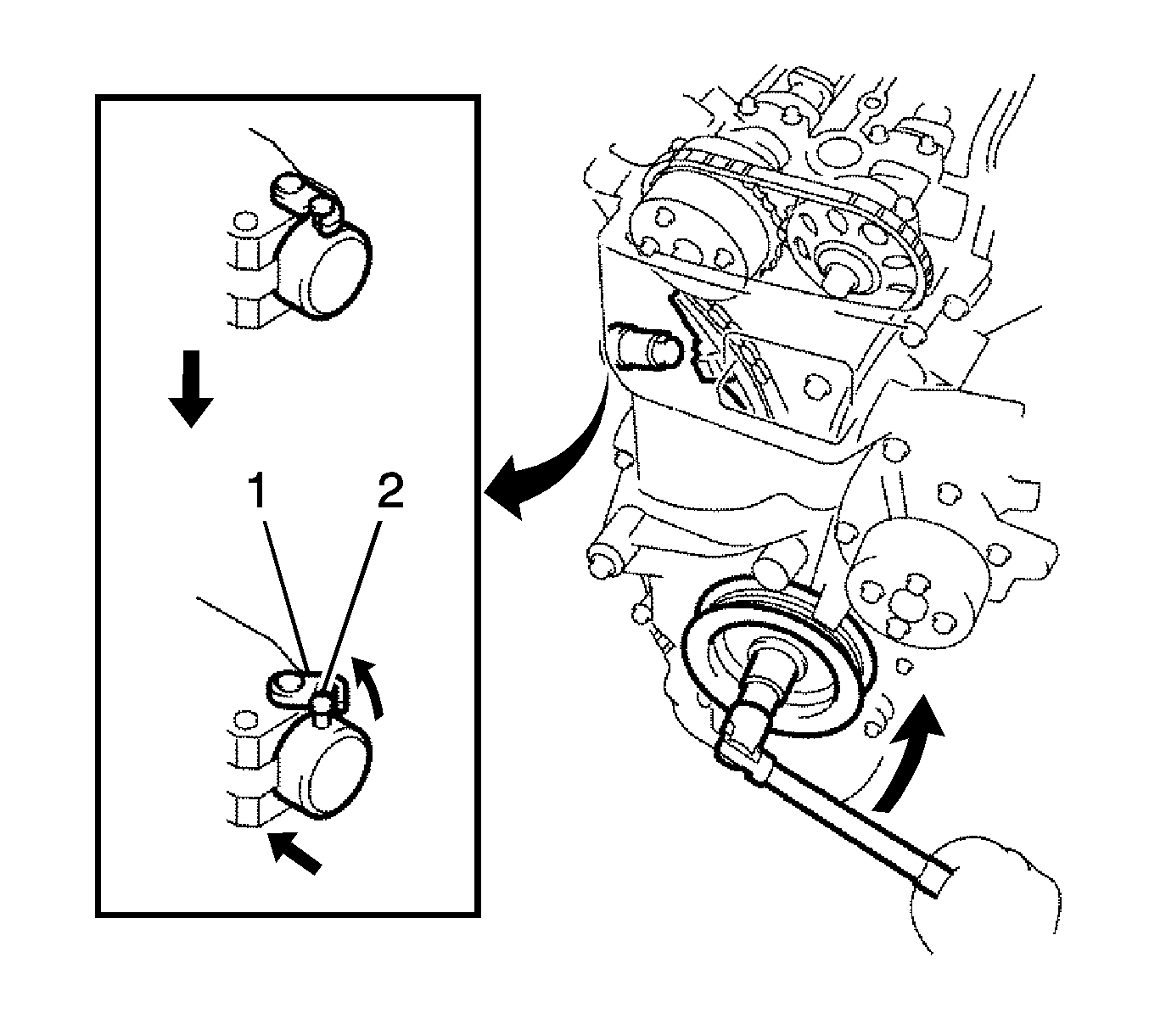 1
2