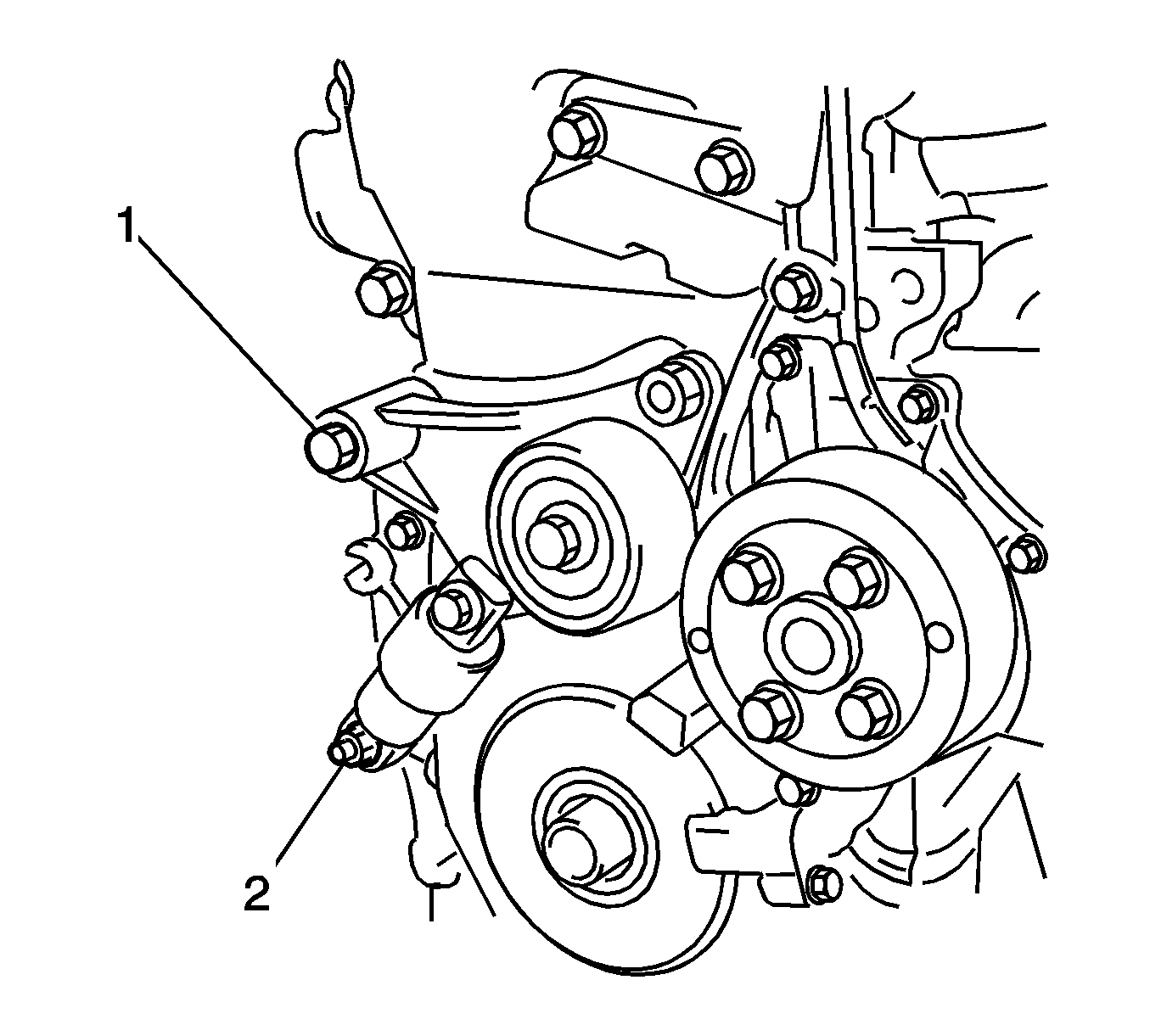 1
2