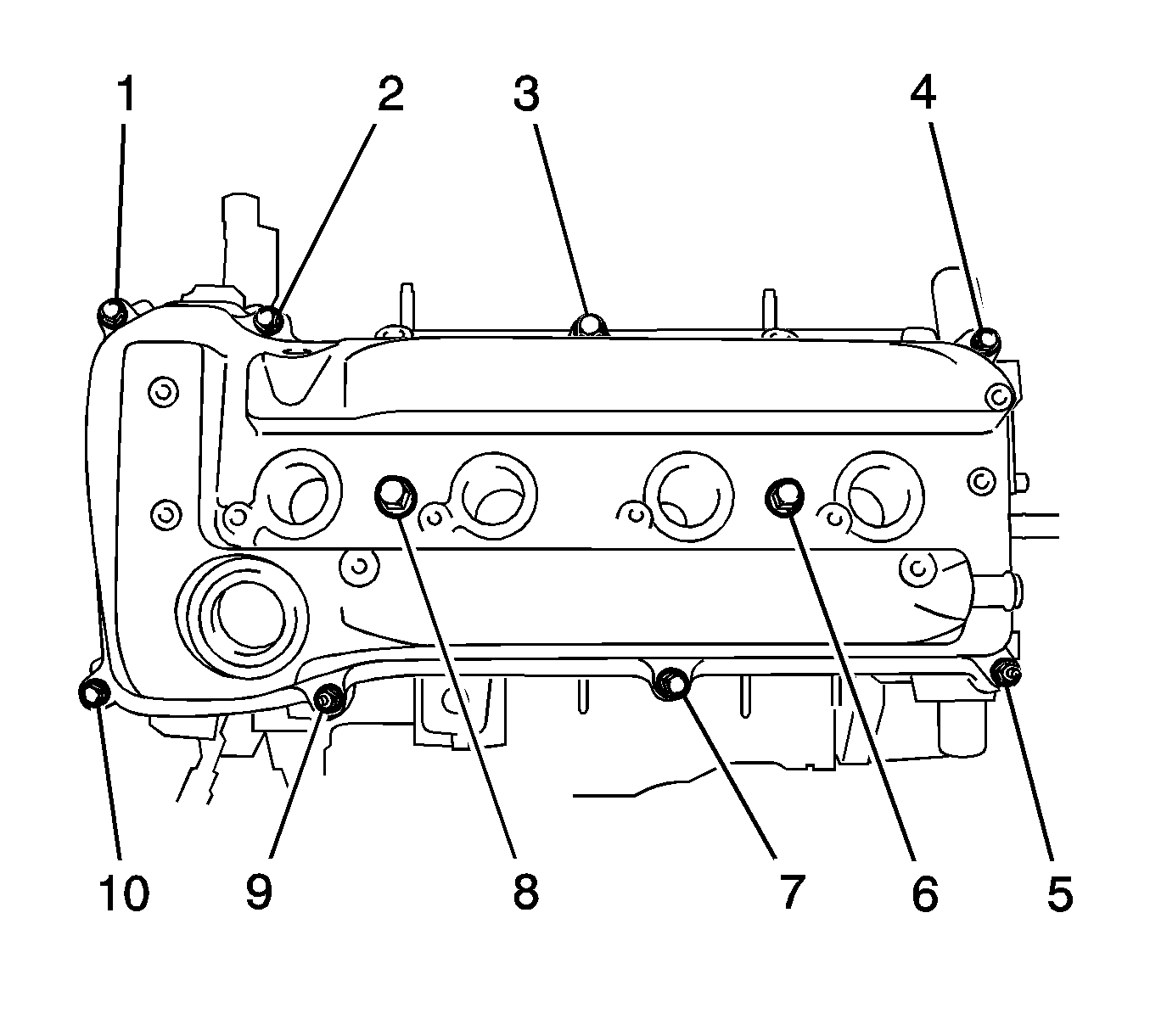 1
2
3
4
10
9
8
7
6
5