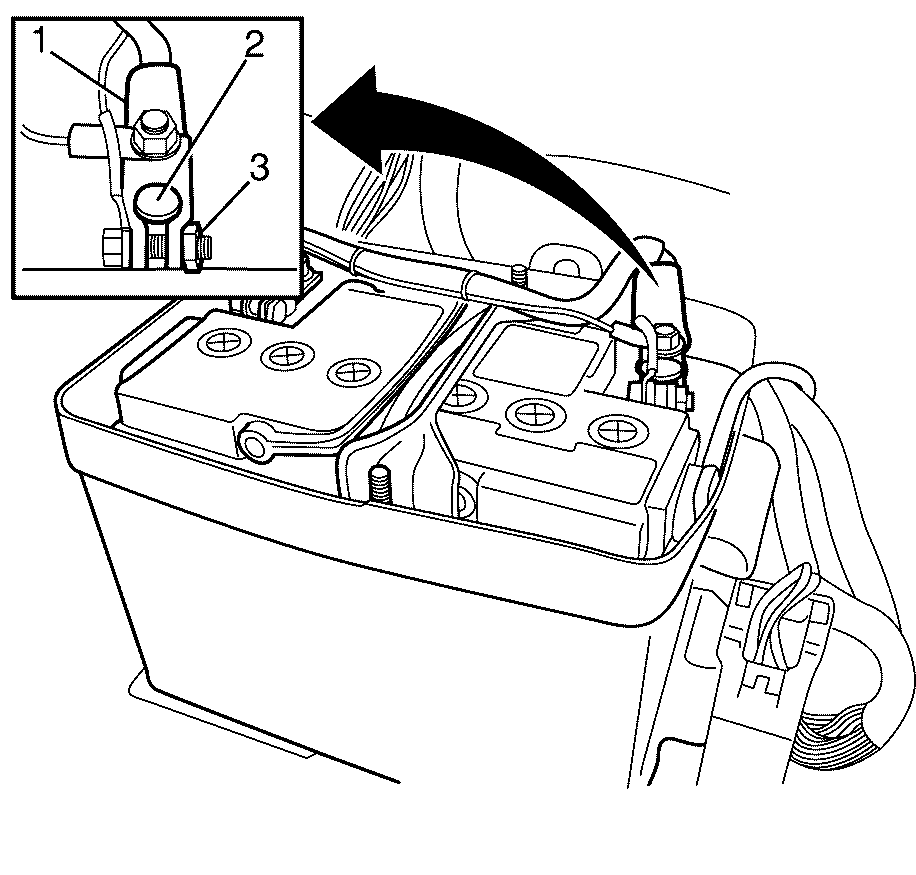 1
2
3