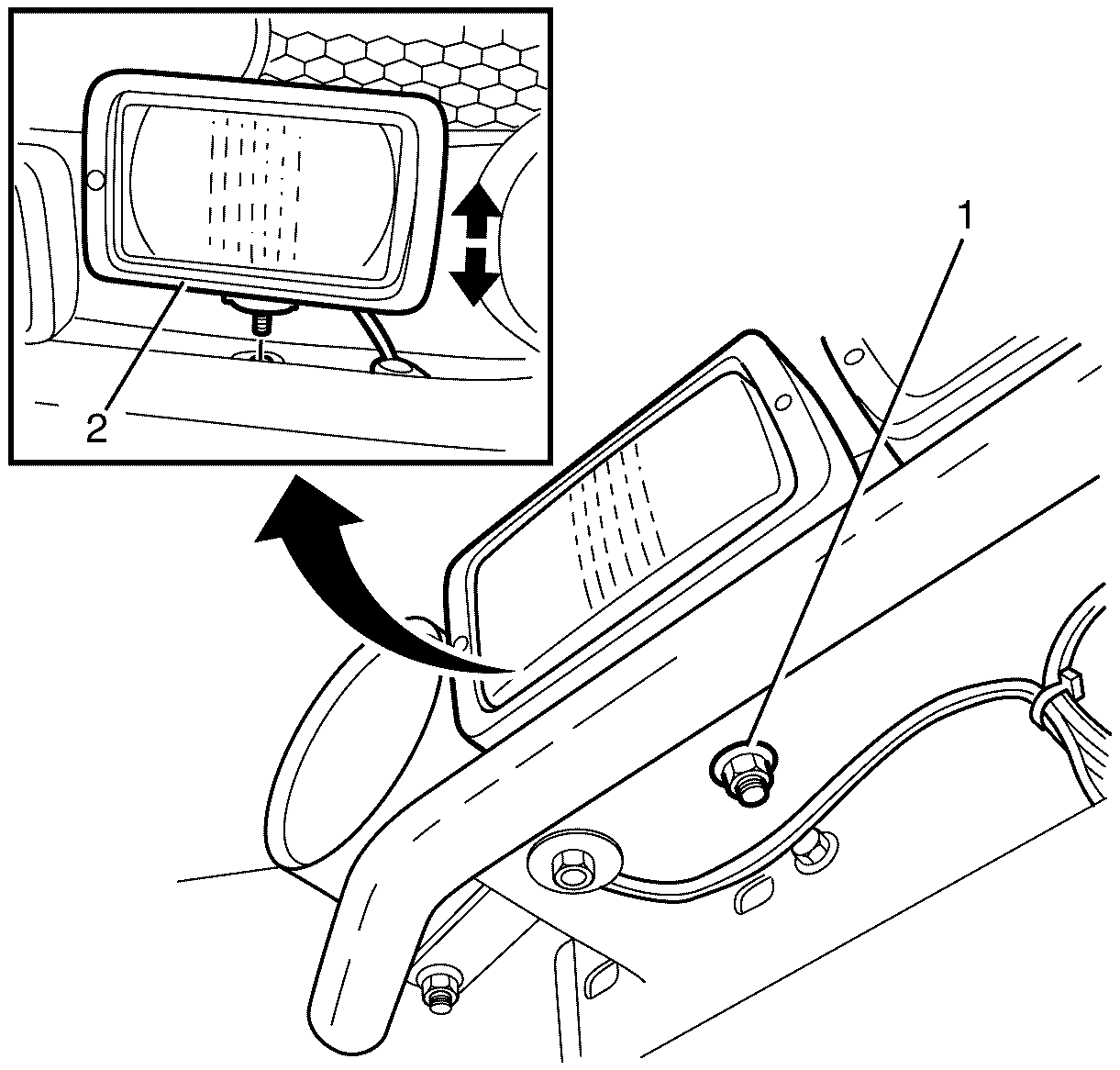 2

1